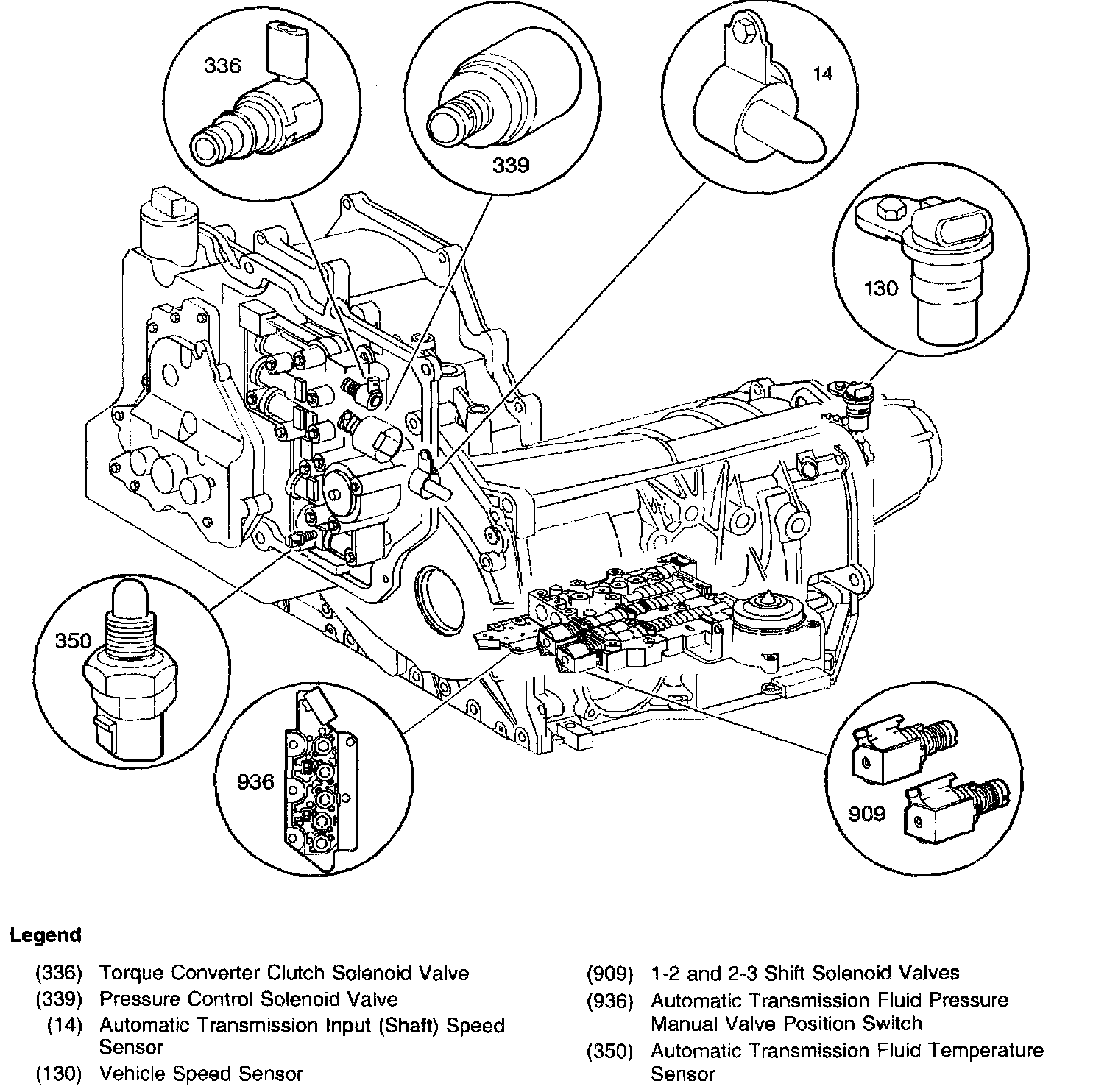 336

339

14

130

350

936

909

Legend

(336) Torque Converter Clutch Solenoid Valve
(339) Pressure Control Solenoid Valve
(14) Automatic Transmission Input (Shaft) Speed Sensor
(130) Vehicle Speed Sensor

(909) 1-2 and 2-3 Shift Solenoid Valves
(936) Automatic Transmission Fluid Pressure Manual Valve Position Switch
(350) Automatic Transmission Fluid Temperature Sensor