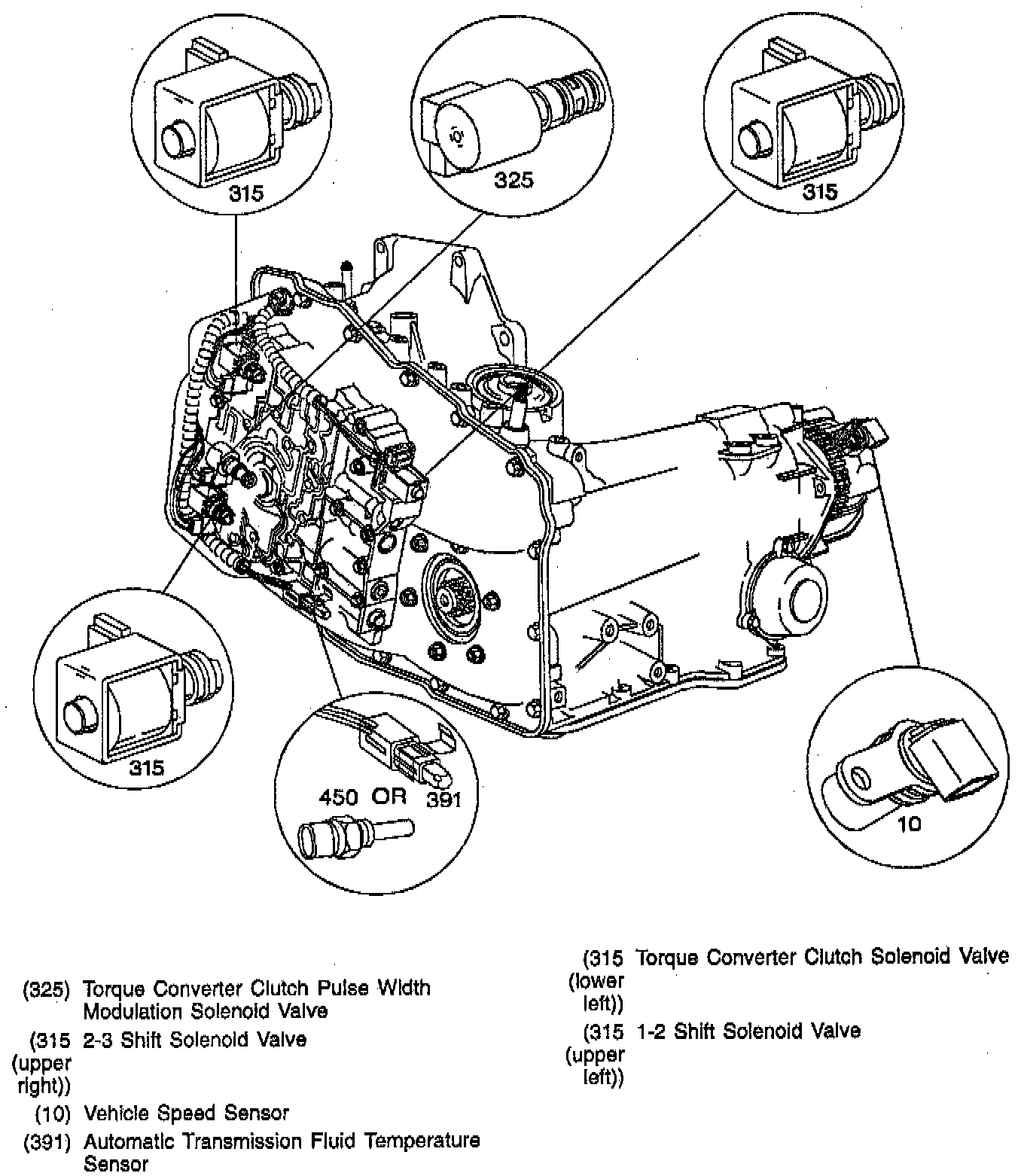 315

325

315

315

450 OR 391

10

(325) Torque Converter Clutch Pulse Width Modulation Solenoid Valve

(315 (upper right)) 2-3 Shift Solenoid Valve

(10) Vehicle Speed Sensor

(391) Automatic Transmission Fluid Temperature Sensor

(315 (lower left)) Torque Converter Clutch Solenoid Valve

(315 (upper left)) 1-2 Shift Solenoid Valve