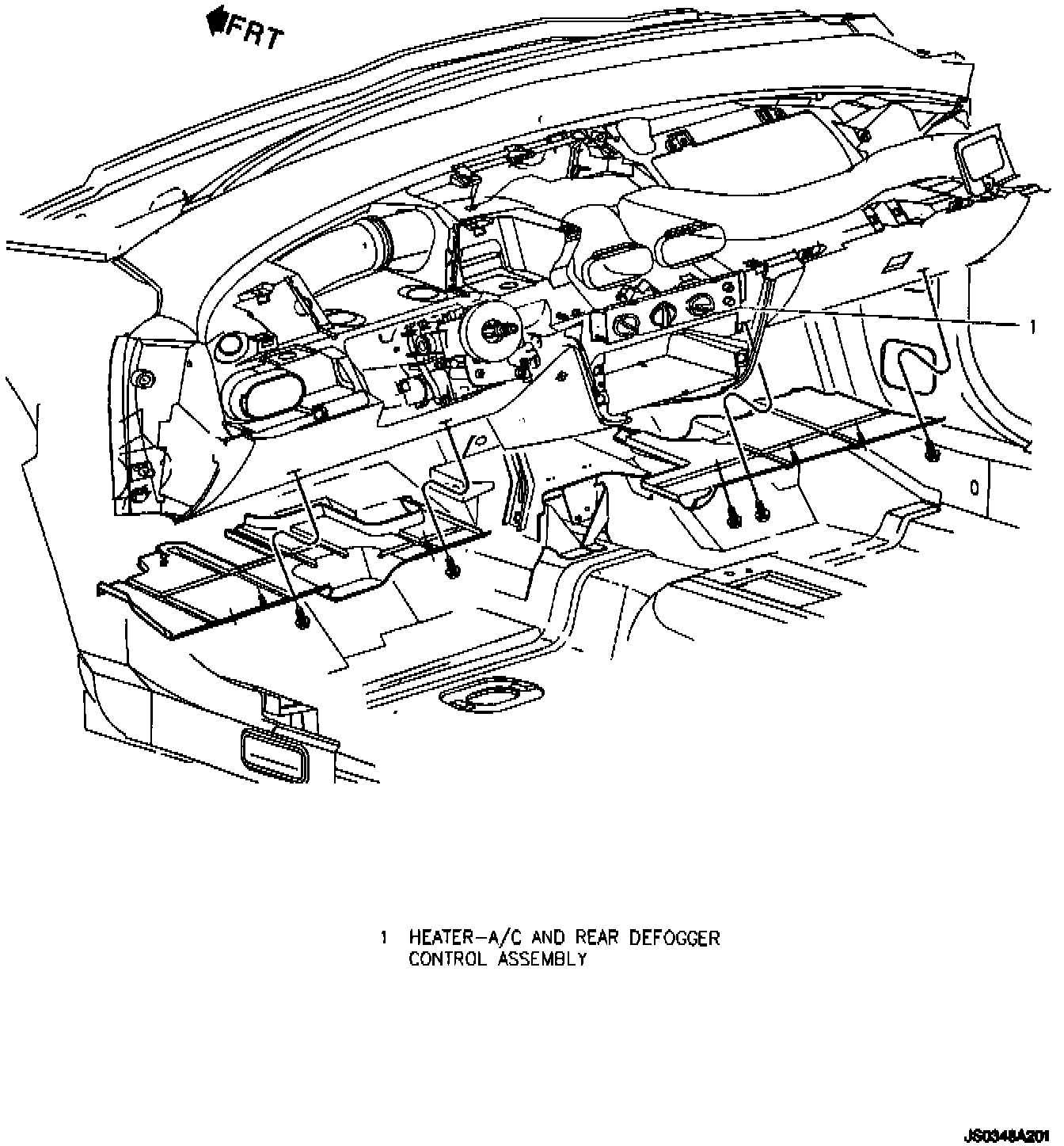 FRT

1

1 HEATER-A/C AND REAR DEFOGGER CONTROL ASSEMBLY

JS0348A201