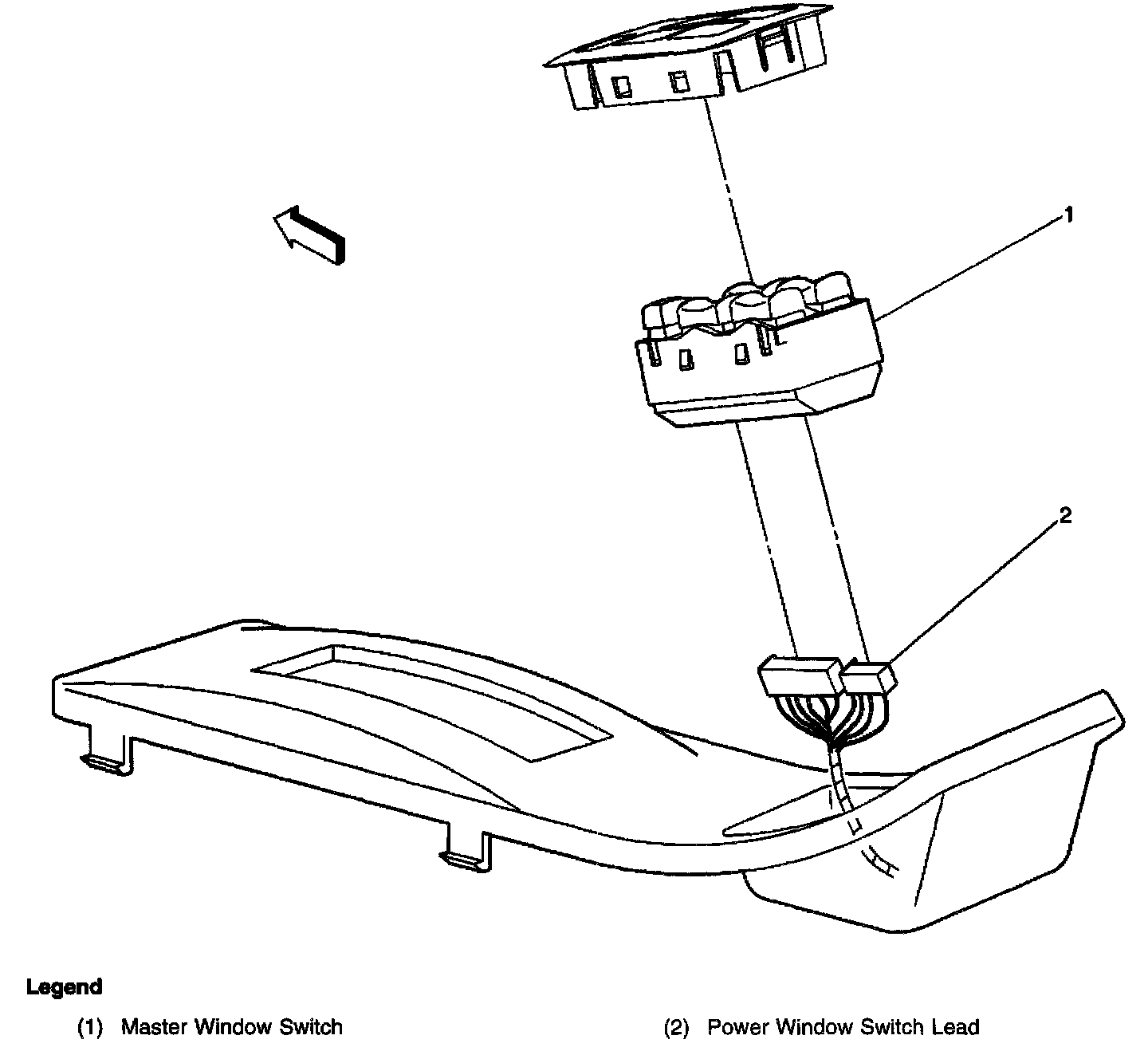 1

2

Legend

(1) Master Window Switch

(2) Power Window Switch Lead