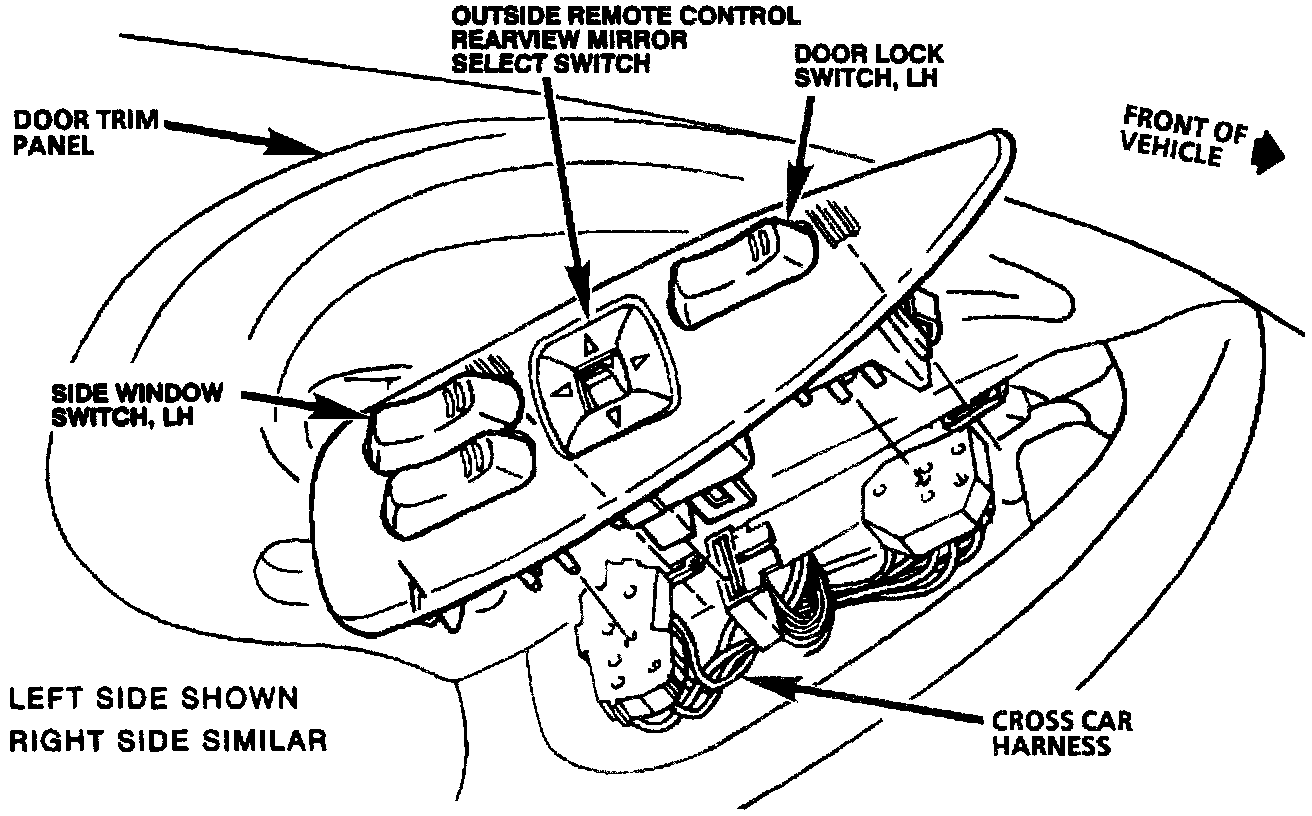 OUTSIDE REMOTE CONTROL REARVIEW MIRROR SELECT SWITCH

DOOR LOCK SWITCH, LH

DOOR TRIM PANEL

FRONT OF VEHICLE

SIDE WINDOW SWITCH, LH

LEFT SIDE SHOWN
RIGHT SIDE SIMILAR

CROSS CAR HARNESS