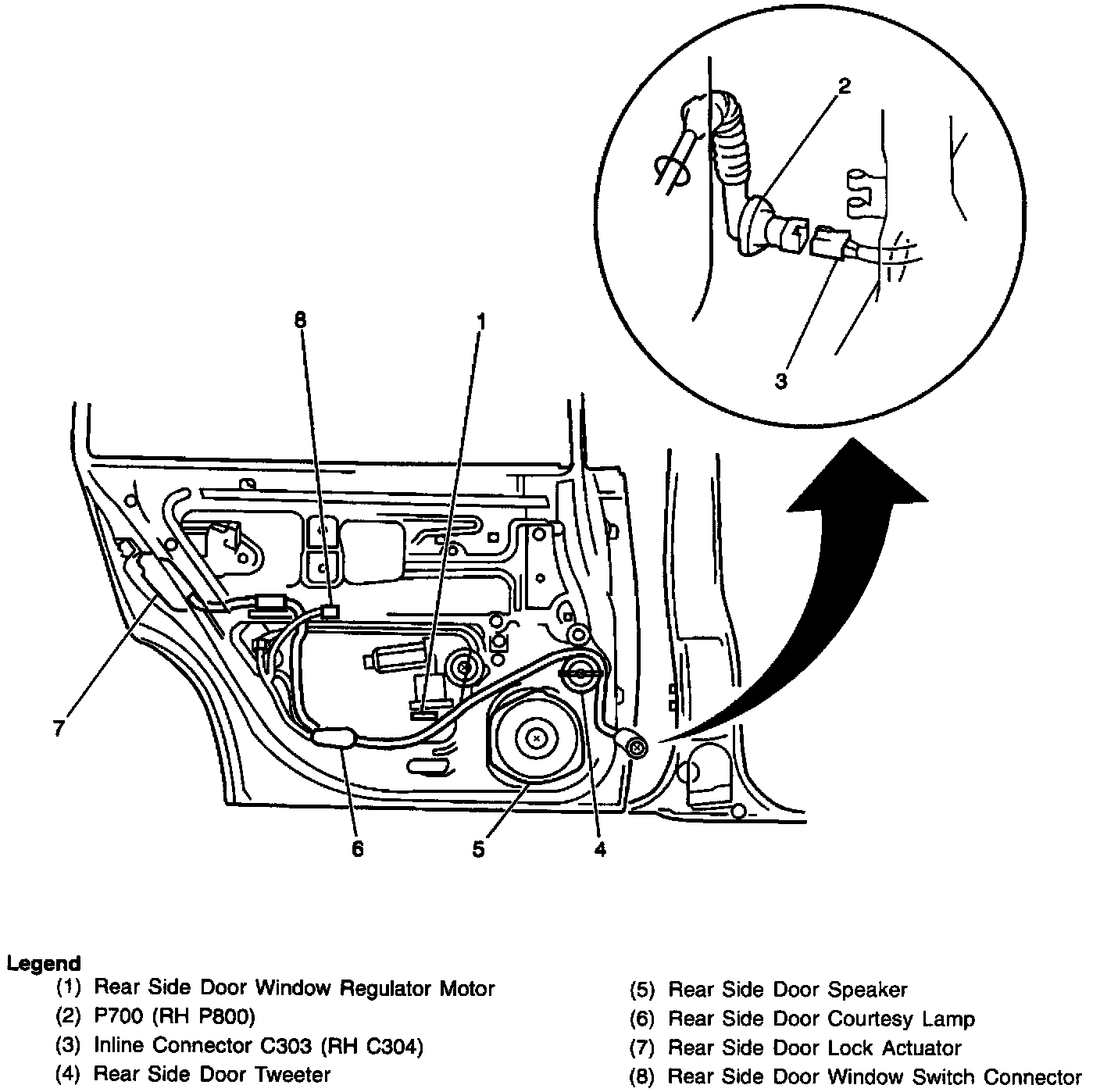 2

3

8

1

7

6

5

4

Legend
(1) Rear Side Door Window Regulator Motor
(2) P700 (RH P800)
(3) Inline Connector C303 (RH C304)
(4) Rear Side Door Tweeter

(5) Rear Side Door Speaker
(6) Rear Side Door Courtesy Lamp
(7) Rear Side Door Lock Actuator
(8) Rear Side Door Window Switch Connector