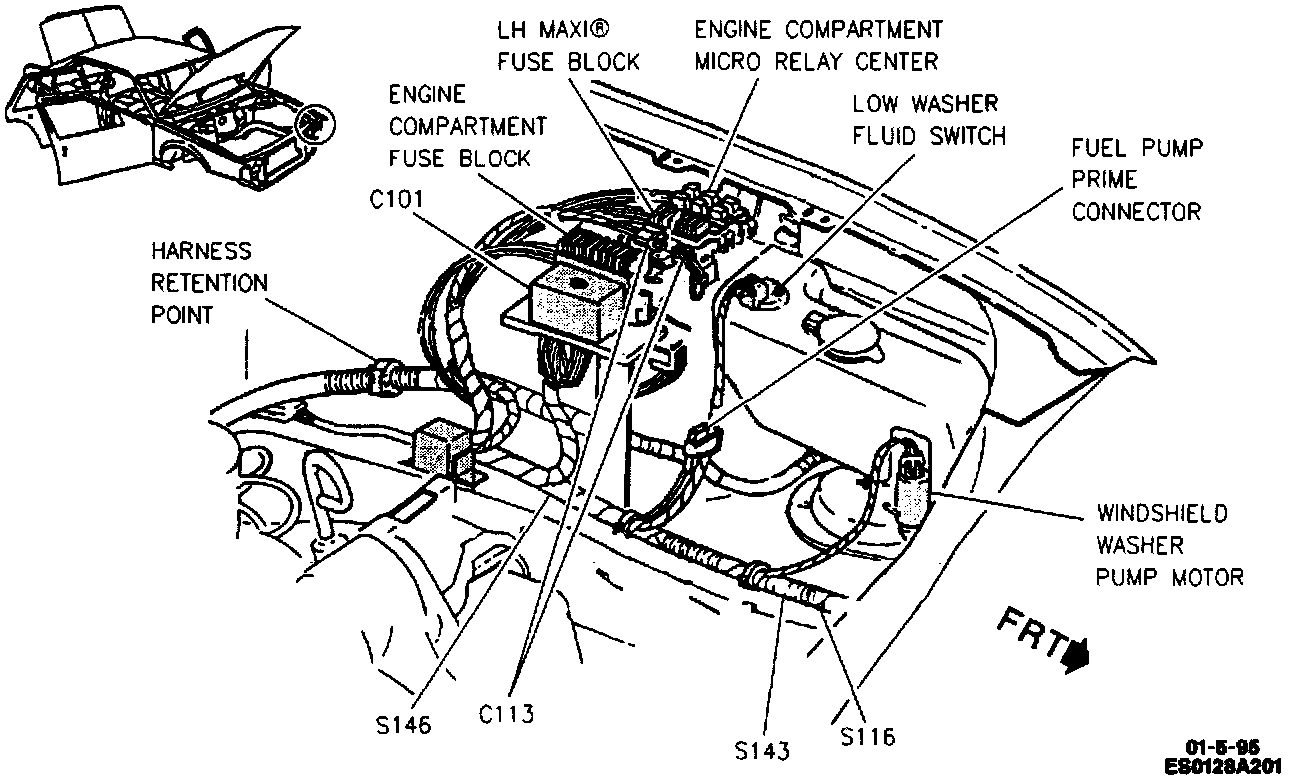 LH MAXI®
FUSE BLOCK

ENGINE COMPARTMENT
MICRO RELAY CENTER

ENGINE
COMPARTMENT
FUSE BLOCK

LOW WASHER
FLUID SWITCH

FUEL PUMP
PRIME
CONNECTOR

C101

HARNESS
RETENTION
POINT

WINDSHIELD
WASHER
PUMP MOTOR

FRT

S146

C113

S143

S116

01-5-95
ES0128A201