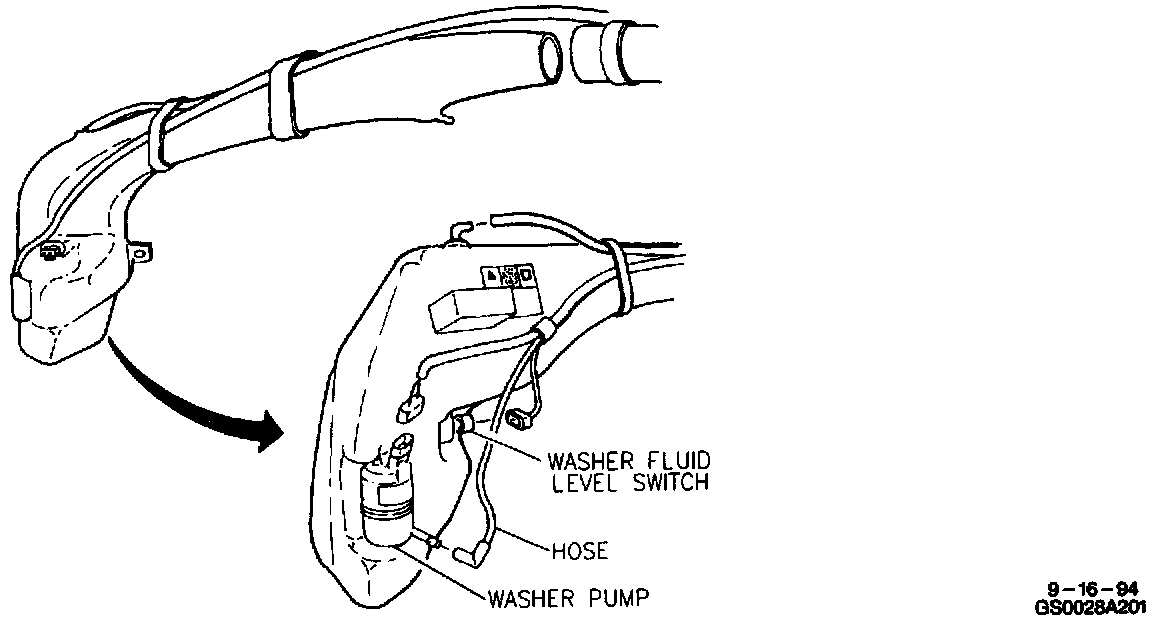 WASHER FLUID
LEVEL SWITCH

HOSE

WASHER PUMP

9-16-94
GS0028A201