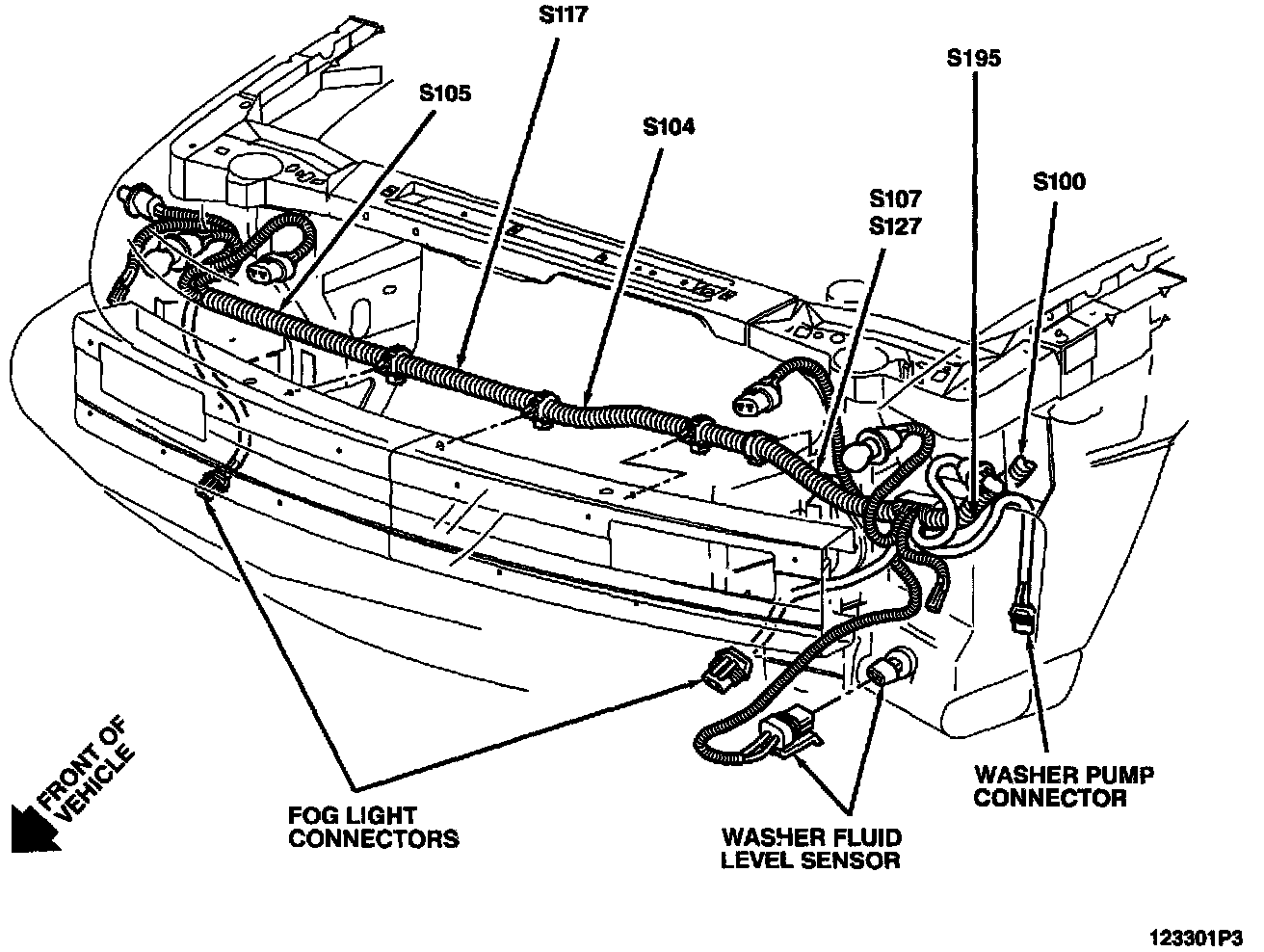 S117
S105
S104
S195
S100
S107
S127
FRONT OF VEHICLE
FOG LIGHT CONNECTORS
WASHER FLUID LEVEL SENSOR
WASHER PUMP CONNECTOR
123301P3