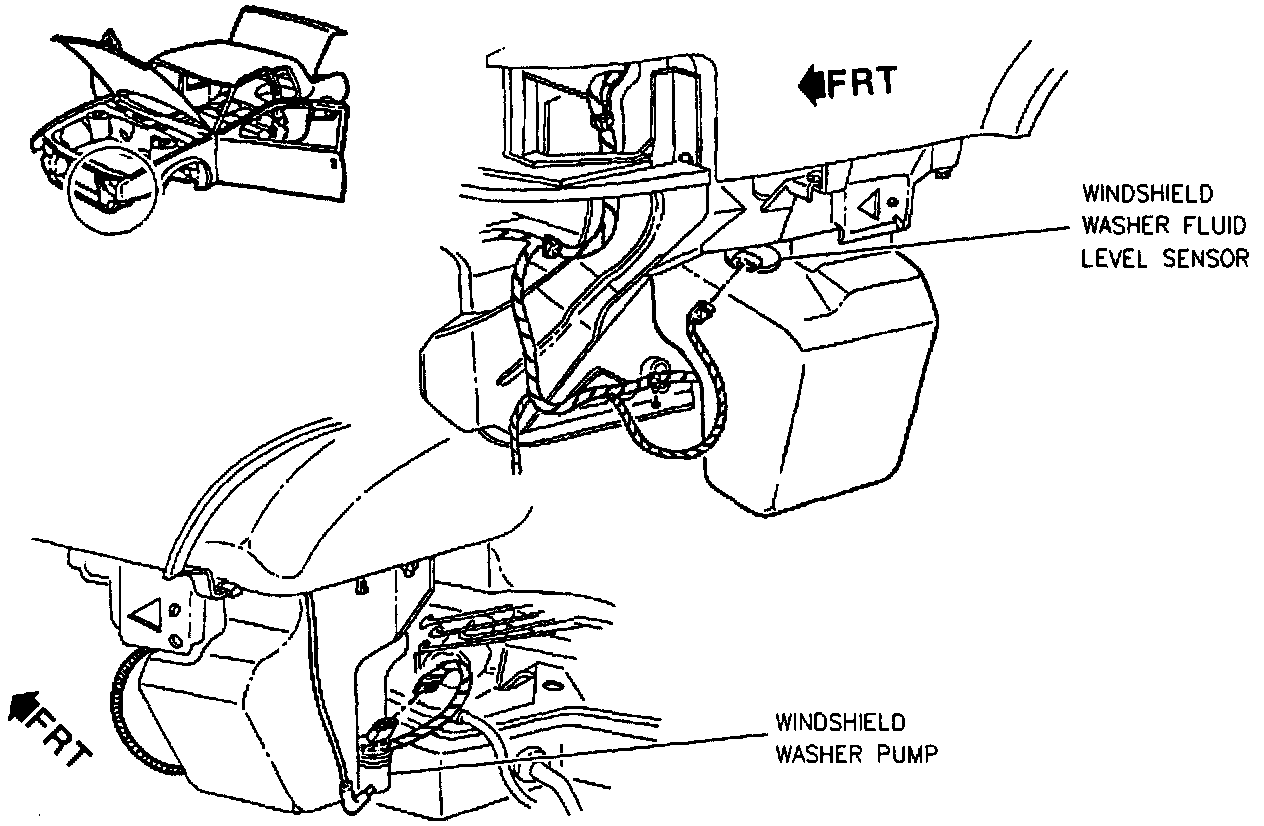 FRT

WINDSHIELD WASHER FLUID LEVEL SENSOR

FRT

WINDSHIELD WASHER PUMP