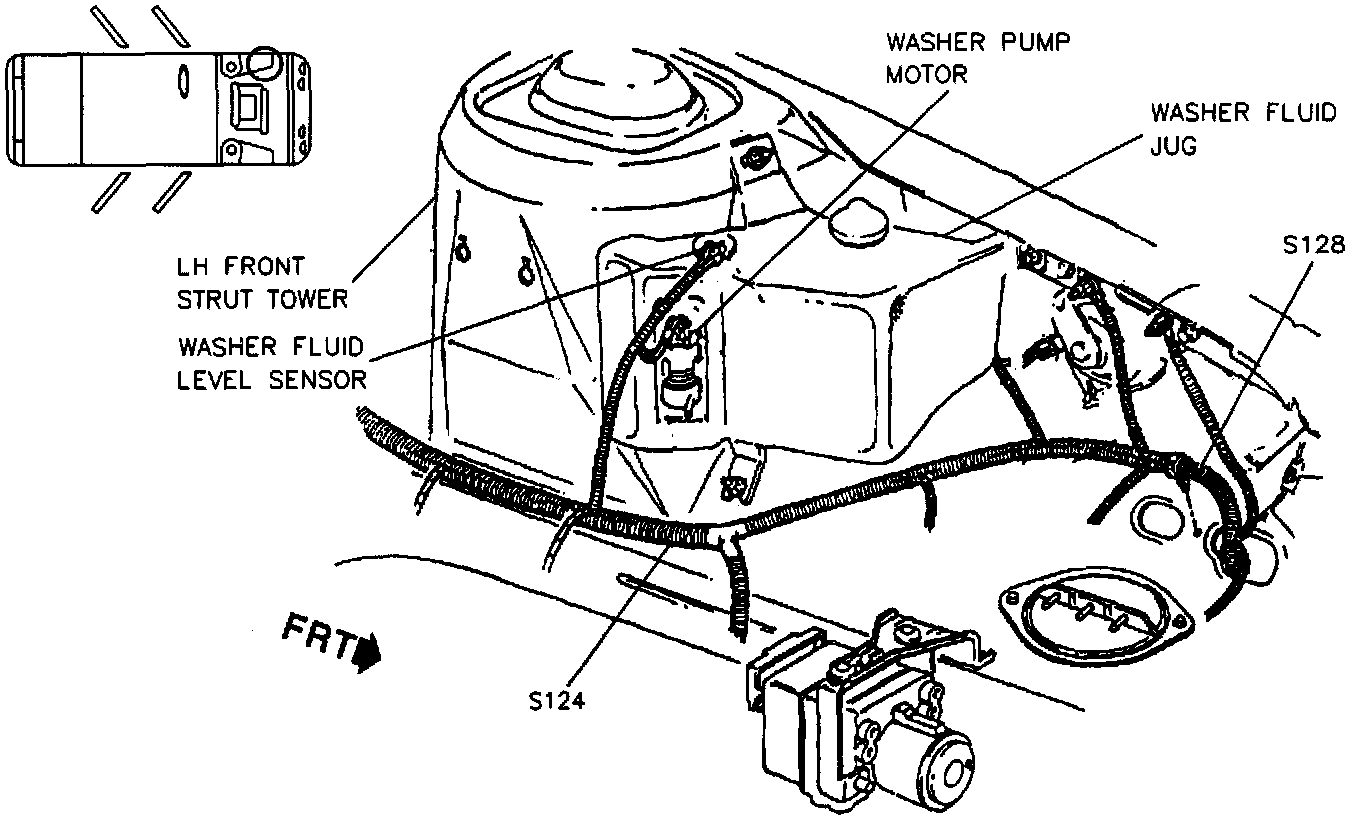 WASHER PUMP MOTOR

WASHER FLUID JUG

S128

LH FRONT STRUT TOWER

WASHER FLUID LEVEL SENSOR

FRT

S124