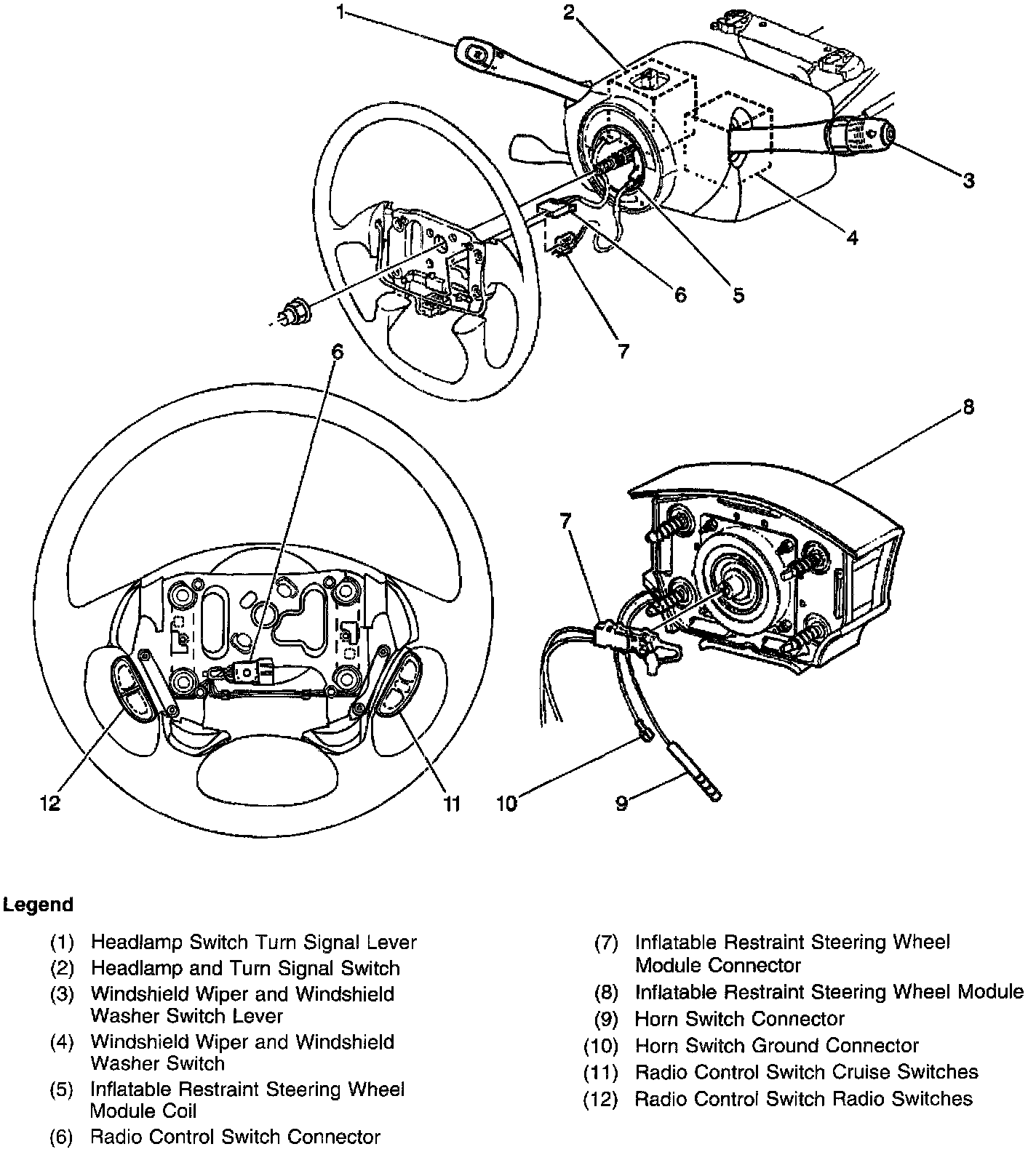 1
2
3
4
5
6
7
6
8
7
12
11
10
9

Legend

(1) Headlamp Switch Turn Signal Lever
(2) Headlamp and Turn Signal Switch
(3) Windshield Wiper and Windshield Washer Switch Lever
(4) Windshield Wiper and Windshield Washer Switch
(5) Inflatable Restraint Steering Wheel Module Coil
(6) Radio Control Switch Connector

(7) Inflatable Restraint Steering Wheel Module Connector
(8) Inflatable Restraint Steering Wheel Module
(9) Horn Switch Connector
(10) Horn Switch Ground Connector
(11) Radio Control Switch Cruise Switches
(12) Radio Control Switch Radio Switches