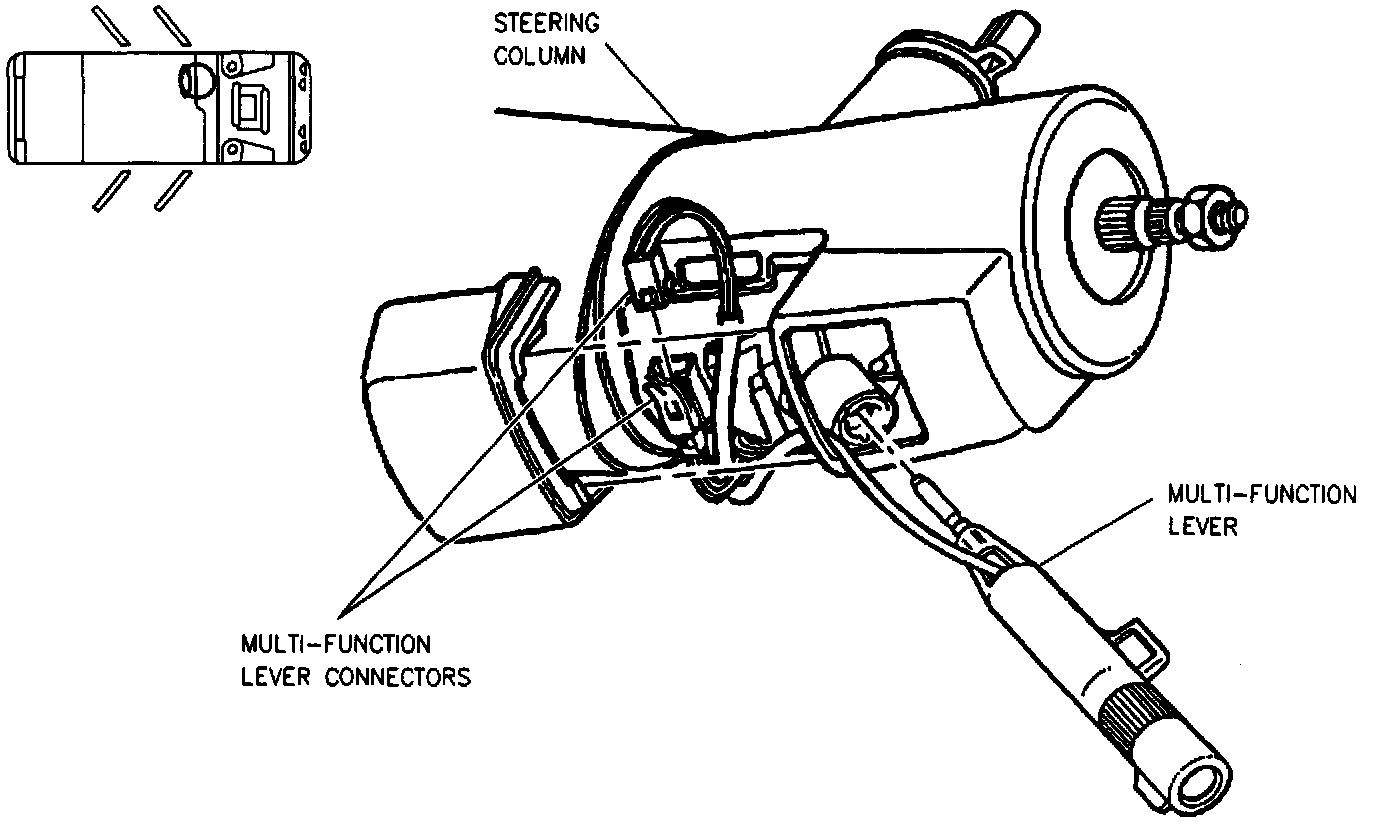 STEERING COLUMN

MULTI-FUNCTION LEVER

MULTI-FUNCTION LEVER CONNECTORS