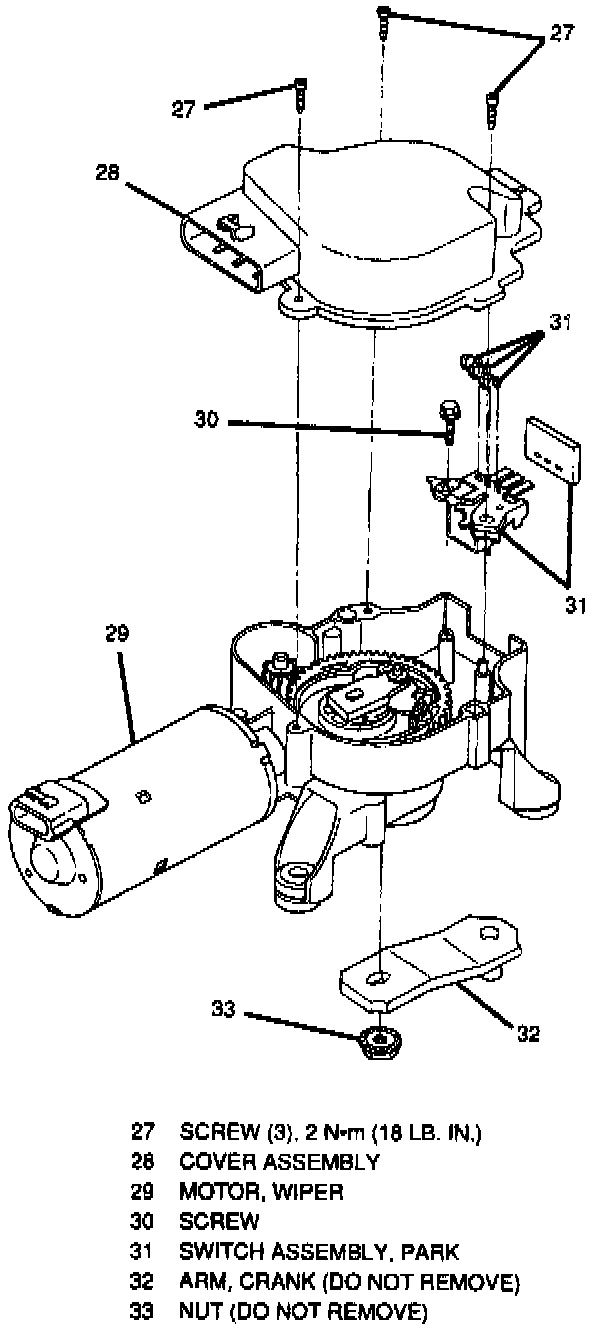 27
27
28
31
30
31
29
33
32

27 SCREW (3), 2 N•m (18 LB. IN.)
28 COVER ASSEMBLY
29 MOTOR, WIPER
30 SCREW
31 SWITCH ASSEMBLY, PARK
32 ARM, CRANK (DO NOT REMOVE)
33 NUT (DO NOT REMOVE)