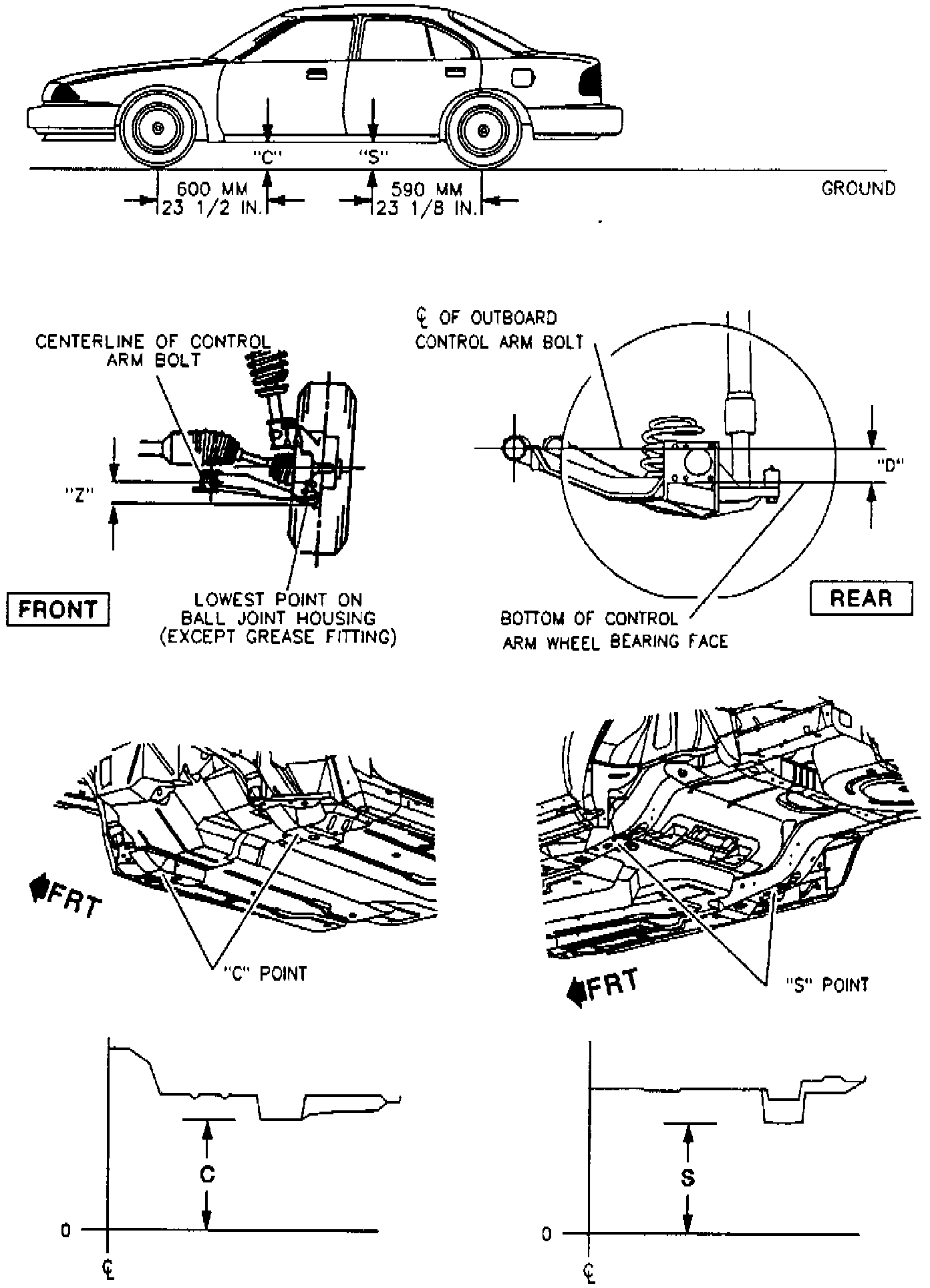 "C"
"S"
600 MM
23 1/2 IN.
590 MM
23 1/8 IN.
GROUND

CENTERLINE OF CONTROL ARM BOLT
"Z"
FRONT
LOWEST POINT ON BALL JOINT HOUSING (EXCEPT GREASE FITTING)

℄ OF OUTBOARD CONTROL ARM BOLT
"D"
REAR
BOTTOM OF CONTROL ARM WHEEL BEARING FACE

FRT
"C" POINT

FRT
"S" POINT

C
0
℄

S
0
℄