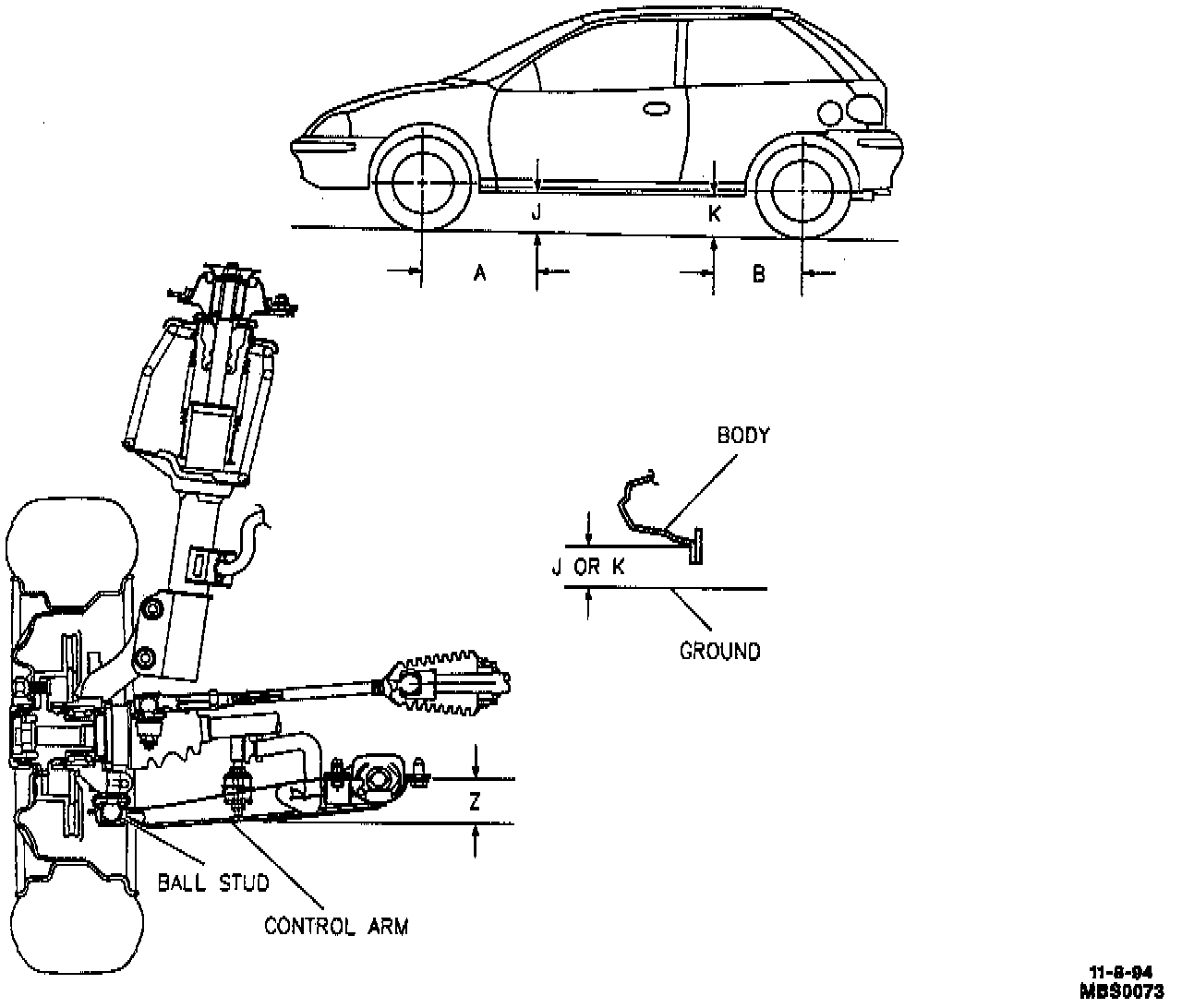 J
K
A
B
BODY
J OR K
GROUND
Z
BALL STUD
CONTROL ARM
11-8-94
MBS0073