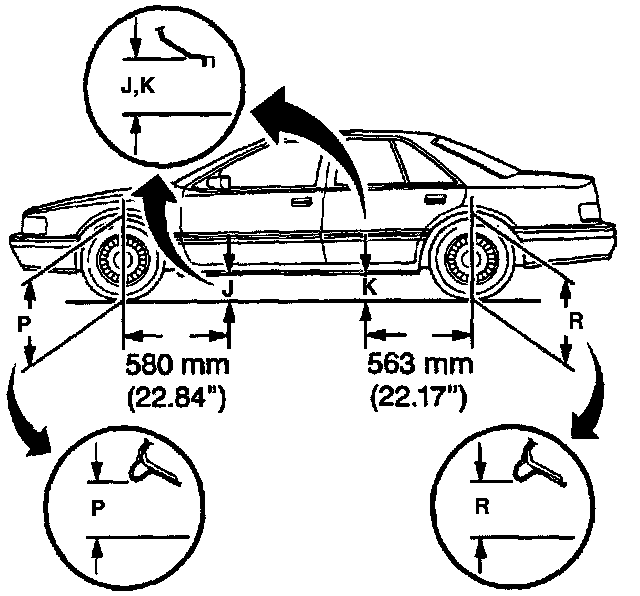 J,K

J

K

P

R

580 mm
(22.84")

563 mm
(22.17")

P

R