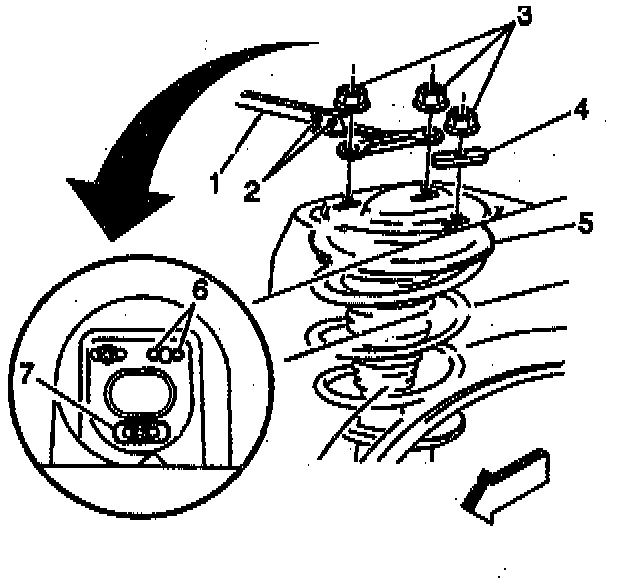 3
4
1
2
5
6
7