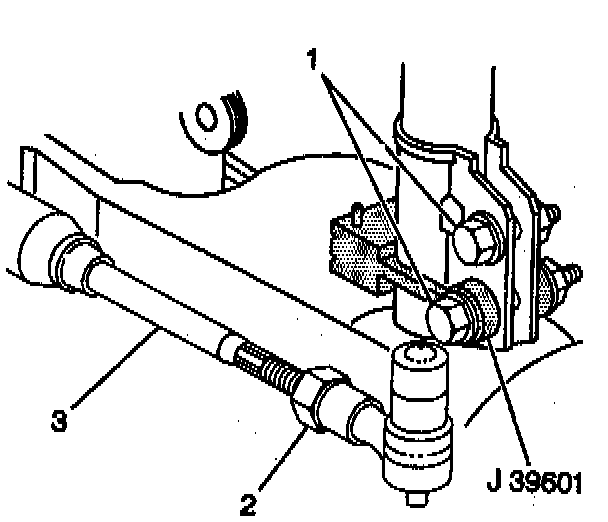 1
3
2
J 39601