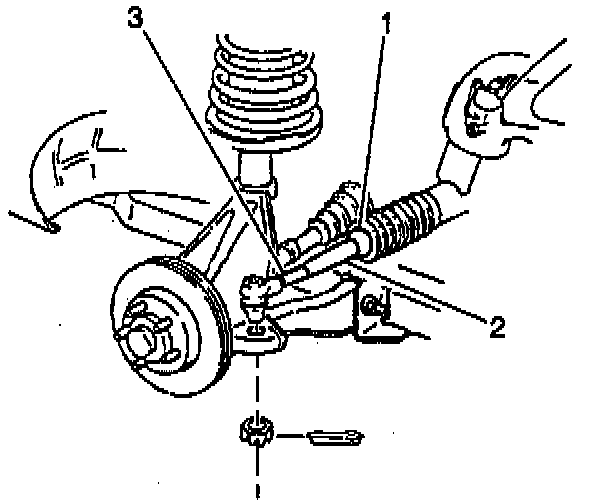 3
1
2