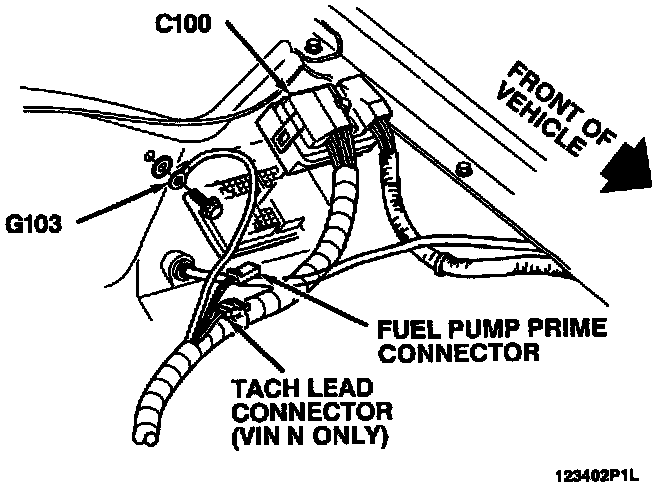 C100

FRONT OF VEHICLE

G103

FUEL PUMP PRIME CONNECTOR

TACH LEAD CONNECTOR (VIN N ONLY)

123402P1L