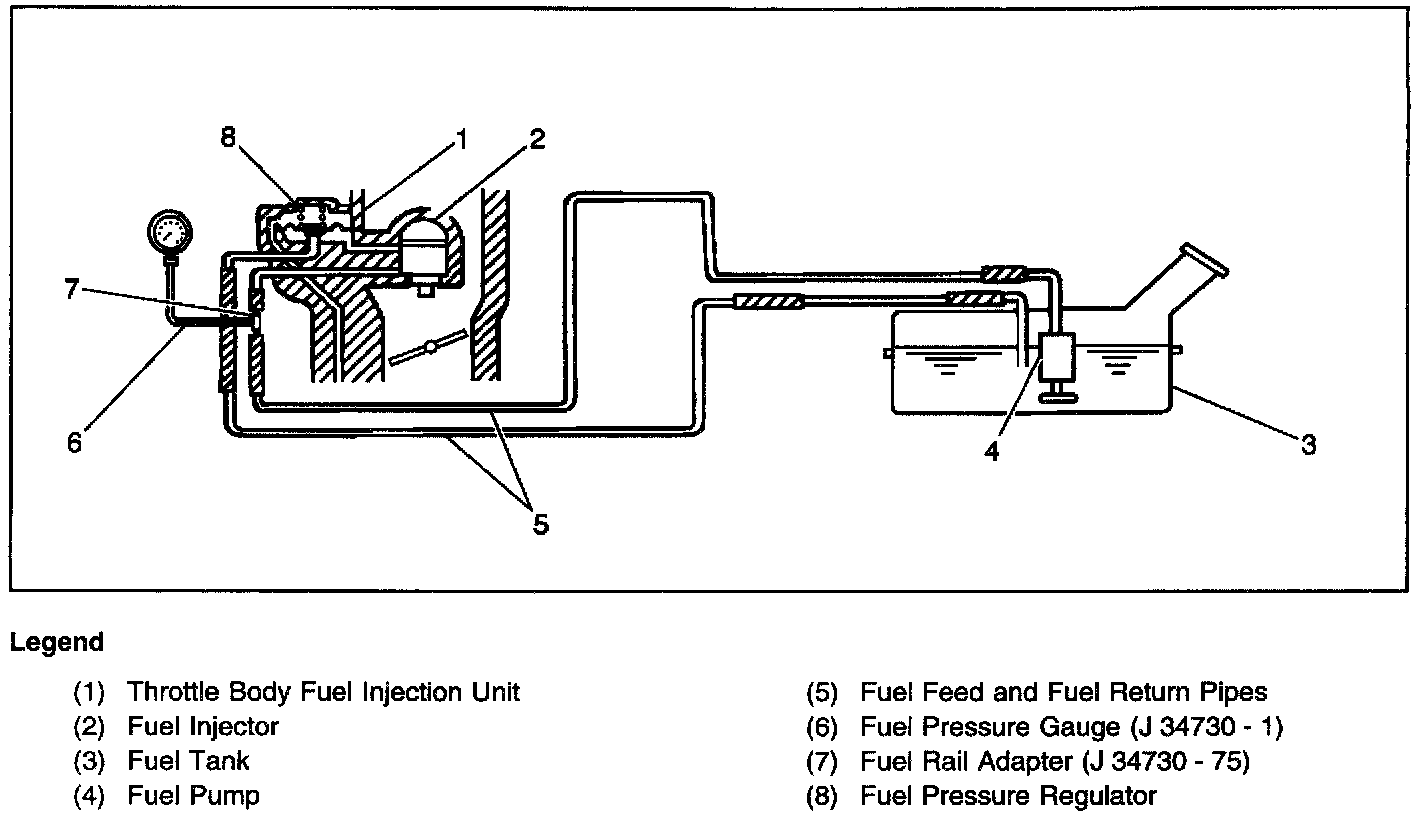 8
1
2
7
6
5
4
3

Legend

(1) Throttle Body Fuel Injection Unit
(2) Fuel Injector
(3) Fuel Tank
(4) Fuel Pump

(5) Fuel Feed and Fuel Return Pipes
(6) Fuel Pressure Gauge (J 34730 - 1)
(7) Fuel Rail Adapter (J 34730 - 75)
(8) Fuel Pressure Regulator