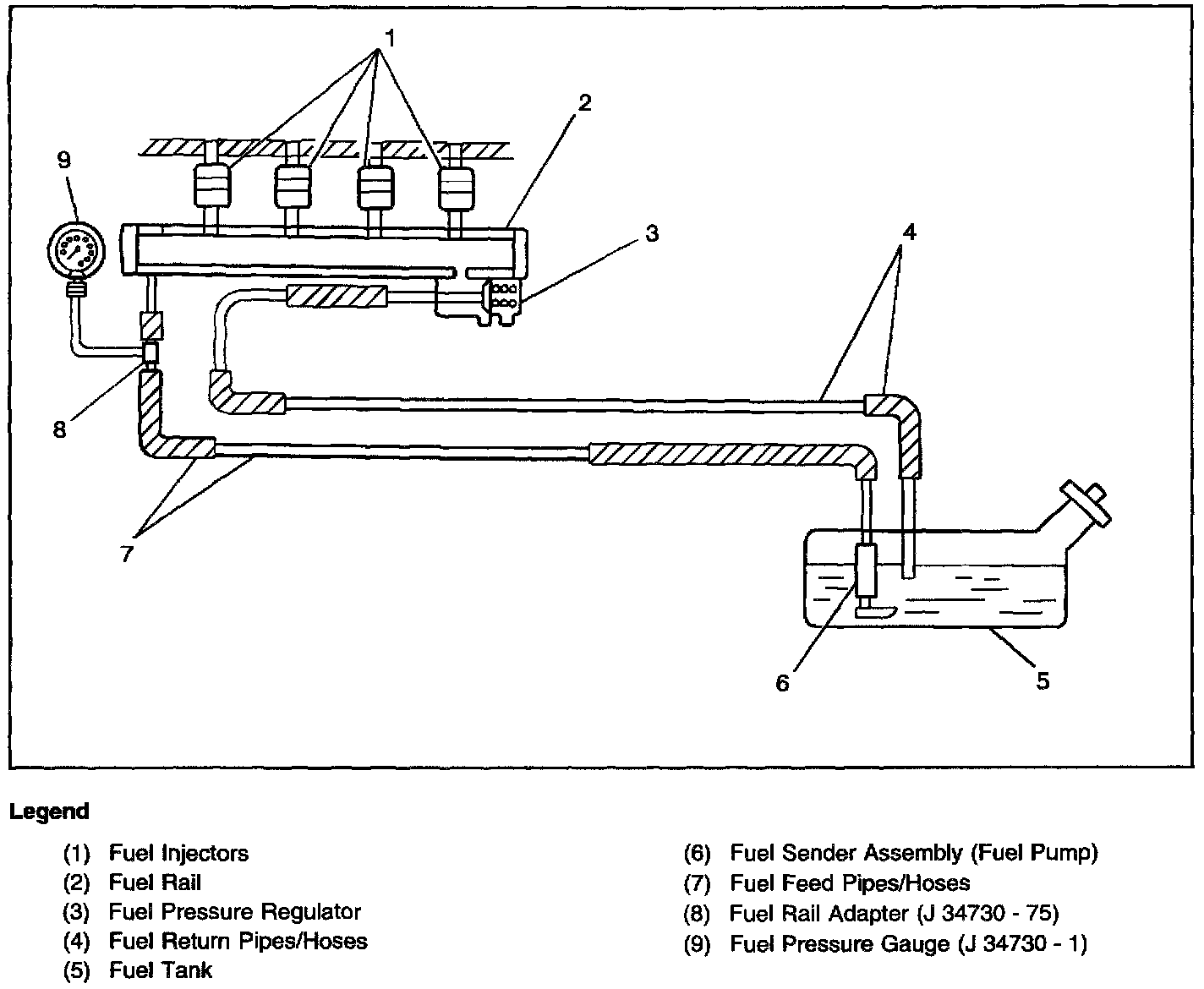 1
2
9
3
4
8
7
6
5

Legend

(1) Fuel Injectors
(2) Fuel Rail
(3) Fuel Pressure Regulator
(4) Fuel Return Pipes/Hoses
(5) Fuel Tank

(6) Fuel Sender Assembly (Fuel Pump)
(7) Fuel Feed Pipes/Hoses
(8) Fuel Rail Adapter (J 34730 - 75)
(9) Fuel Pressure Gauge (J 34730 - 1)