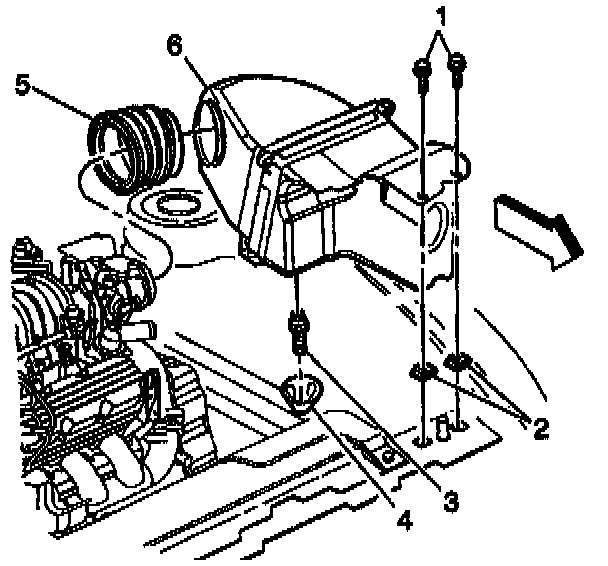 1
6
5
2
3
4