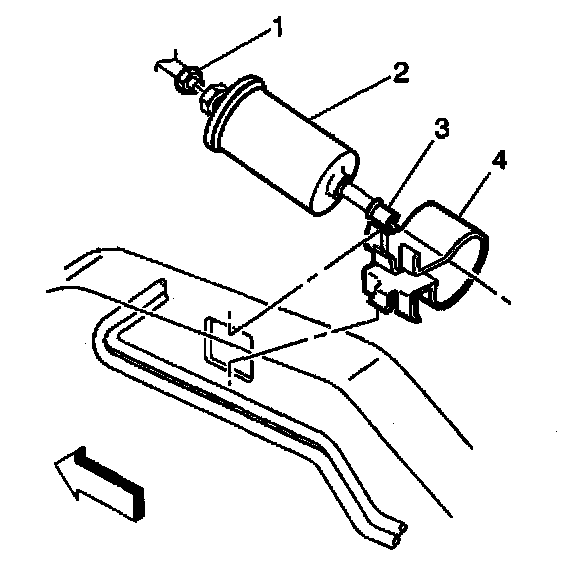 1
2
3
4