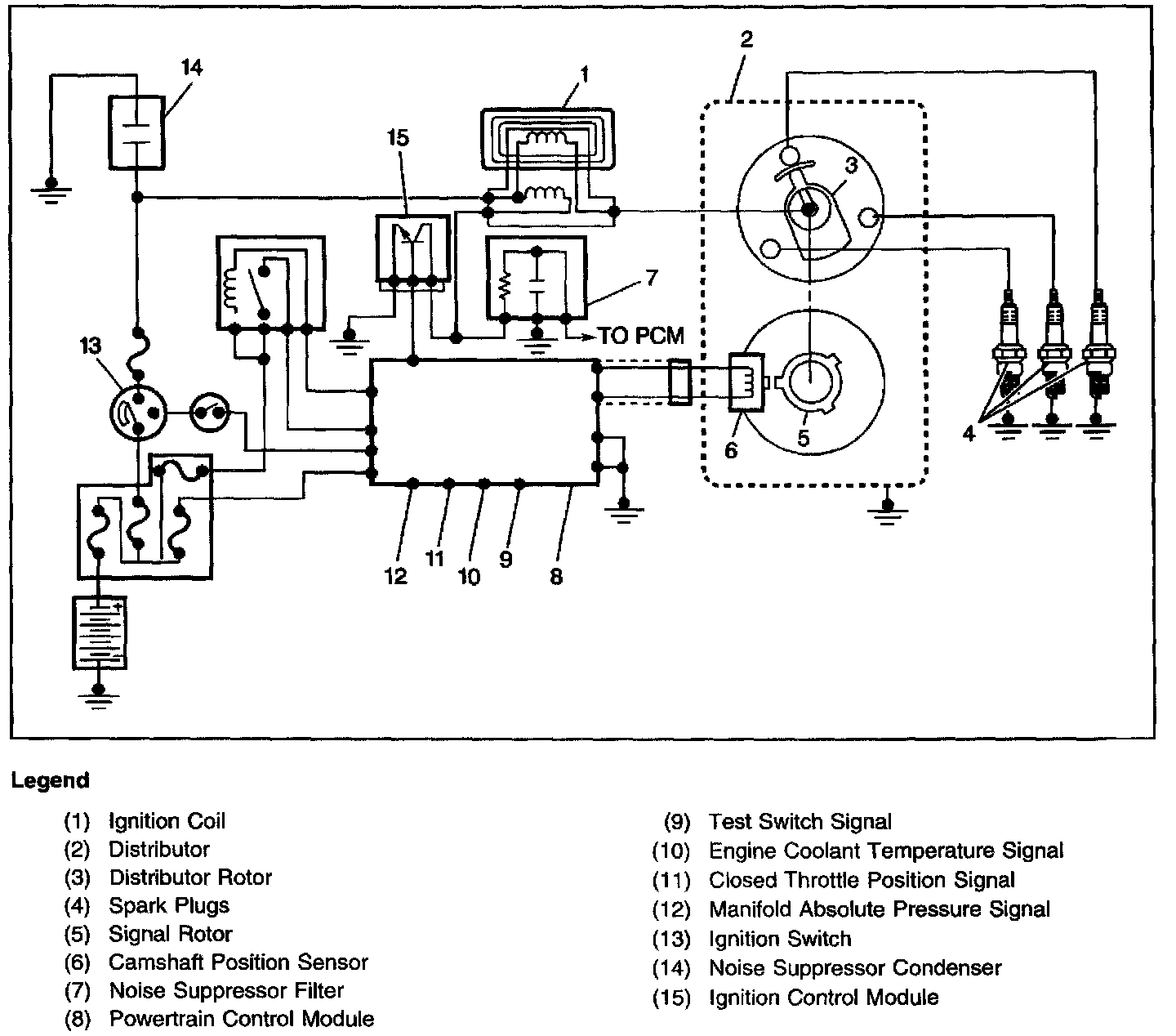 14

1

2

15

3

7

TO PCM

13

6

5

4

12

11

10

9

8

Legend

(1) Ignition Coil
(2) Distributor
(3) Distributor Rotor
(4) Spark Plugs
(5) Signal Rotor
(6) Camshaft Position Sensor
(7) Noise Suppressor Filter
(8) Powertrain Control Module

(9) Test Switch Signal
(10) Engine Coolant Temperature Signal
(11) Closed Throttle Position Signal
(12) Manifold Absolute Pressure Signal
(13) Ignition Switch
(14) Noise Suppressor Condenser
(15) Ignition Control Module