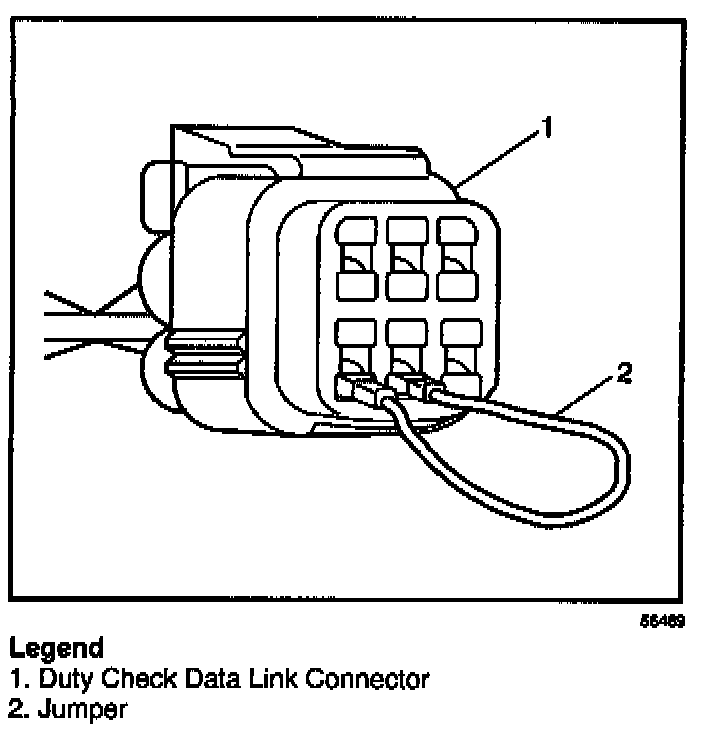 1

2

56469

Legend
1. Duty Check Data Link Connector
2. Jumper