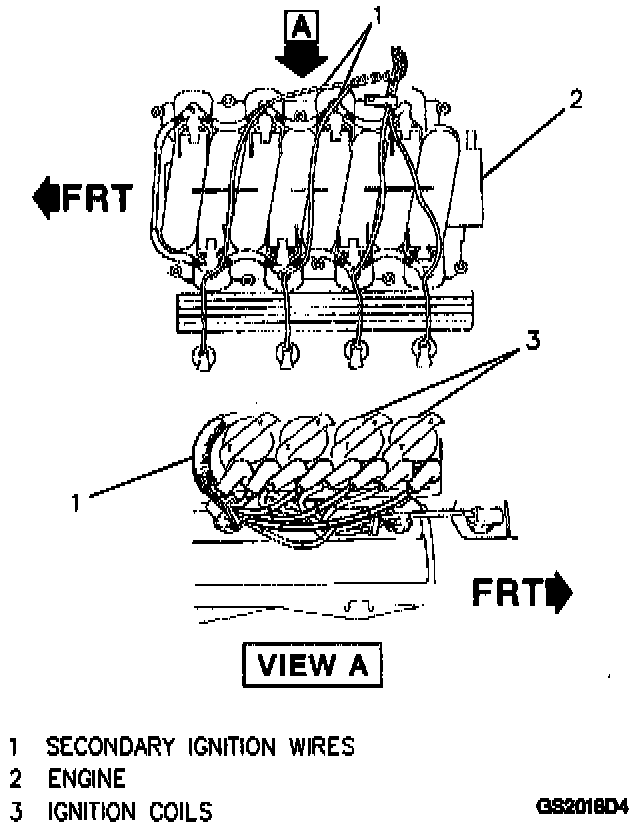 A

1

2

FRT

3

1

FRT

VIEW A

1 SECONDARY IGNITION WIRES
2 ENGINE
3 IGNITION COILS

GS2016D4