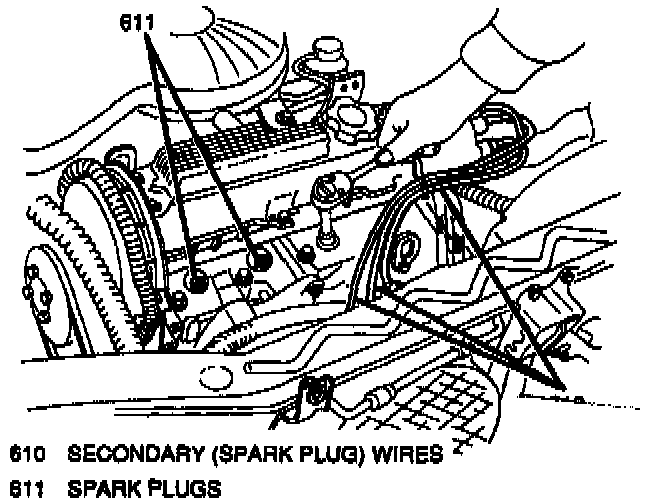 611

610 SECONDARY (SPARK PLUG) WIRES
611 SPARK PLUGS