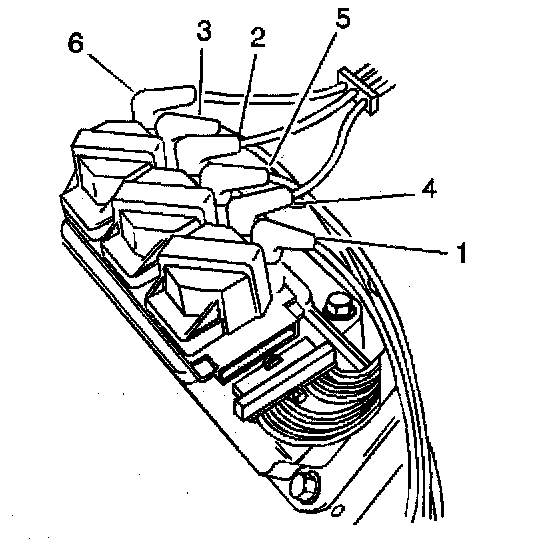 6
3
2
5
4
1