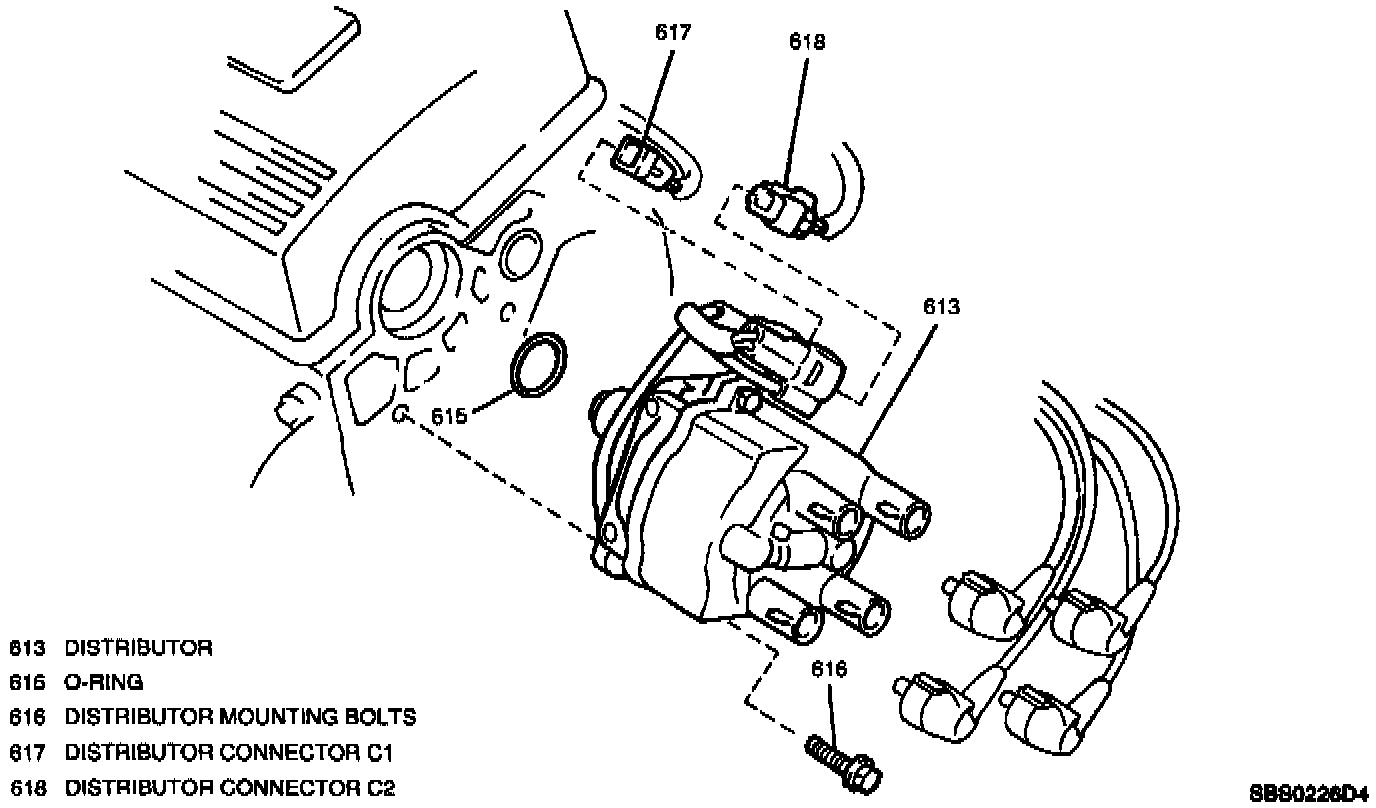 617
618
613
615
616

613 DISTRIBUTOR
615 O-RING
616 DISTRIBUTOR MOUNTING BOLTS
617 DISTRIBUTOR CONNECTOR C1
618 DISTRIBUTOR CONNECTOR C2

SB90226D4