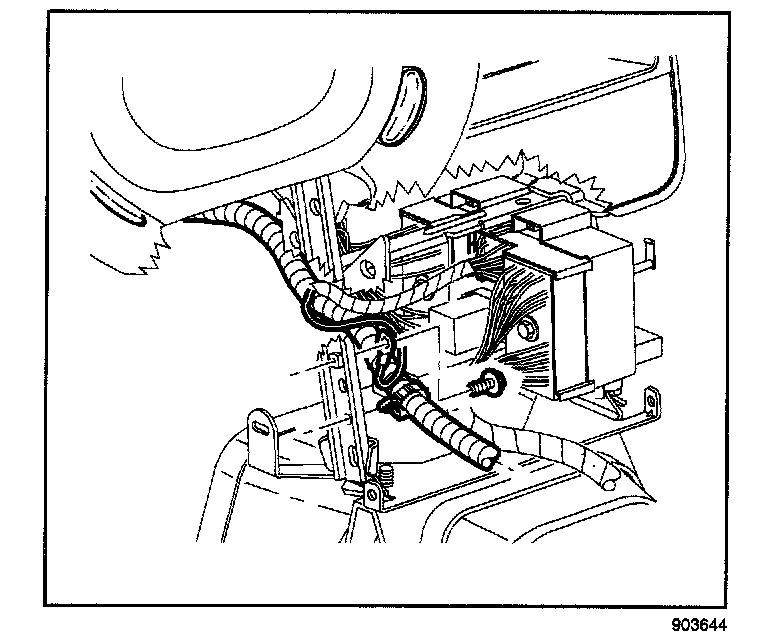 903644