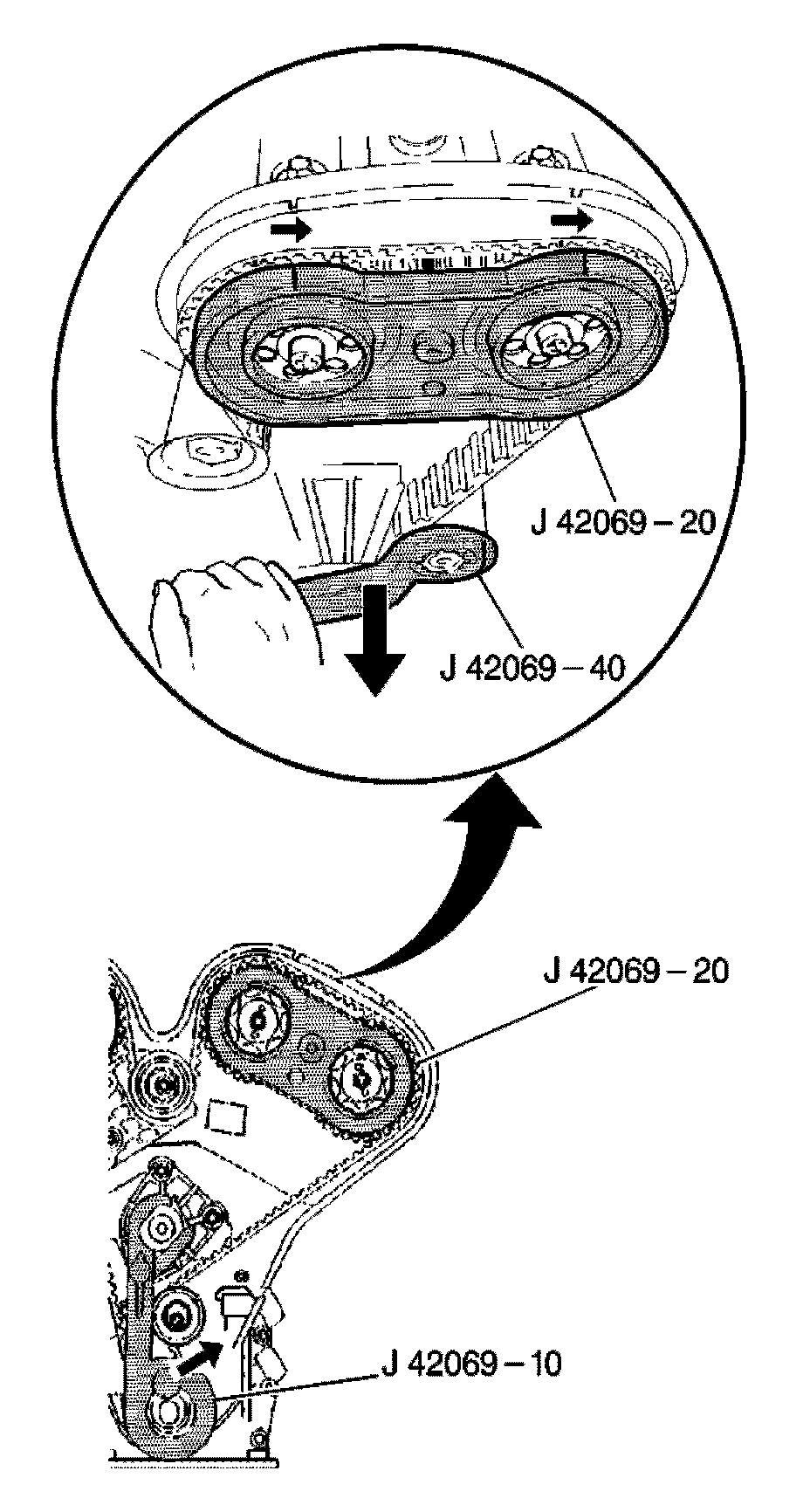 J 42069 – 20

J 42069 – 40

J 42069 – 20

J 42069 – 10