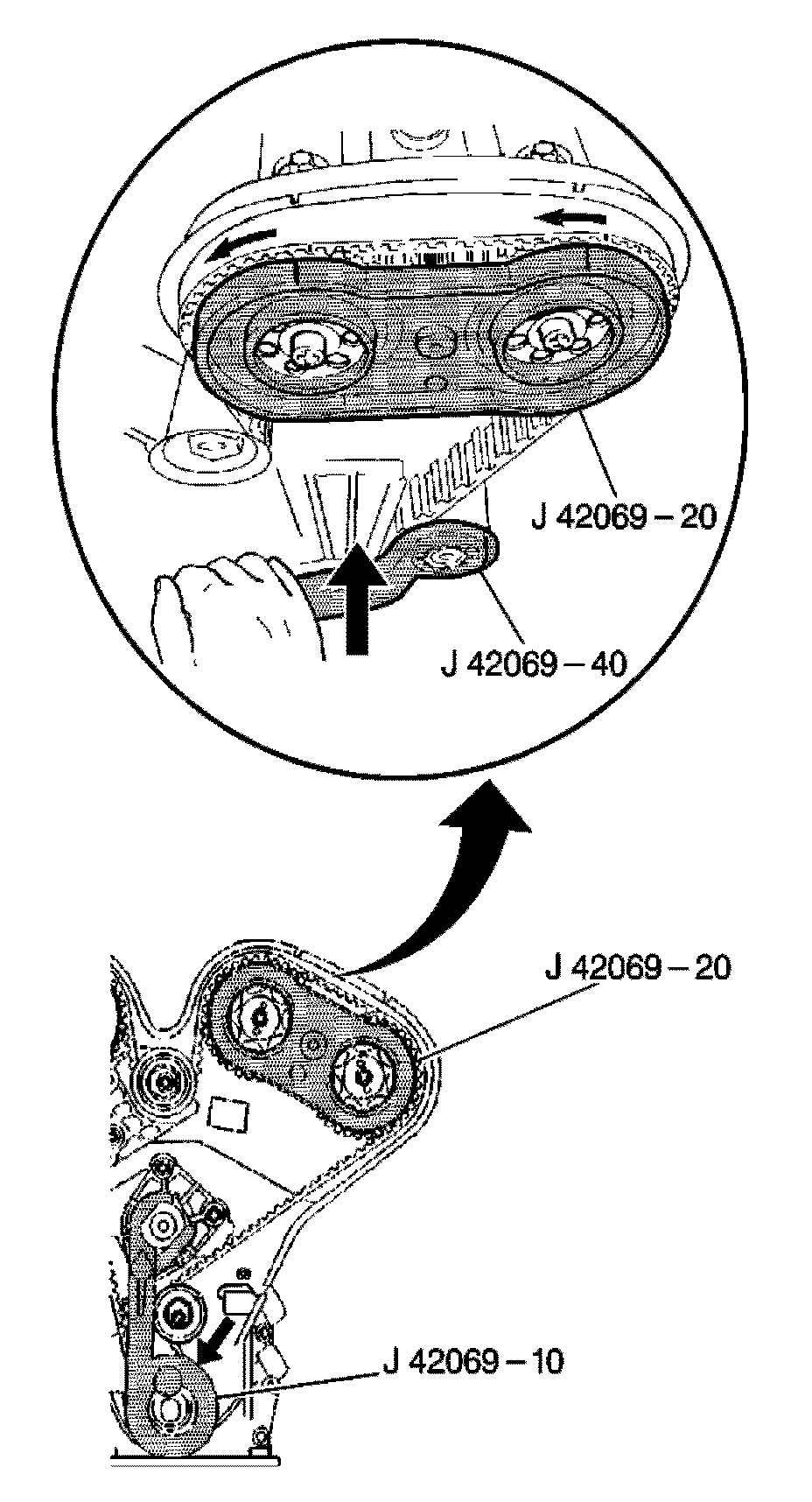 J 42069 – 20

J 42069 – 40

J 42069 – 20

J 42069 – 10