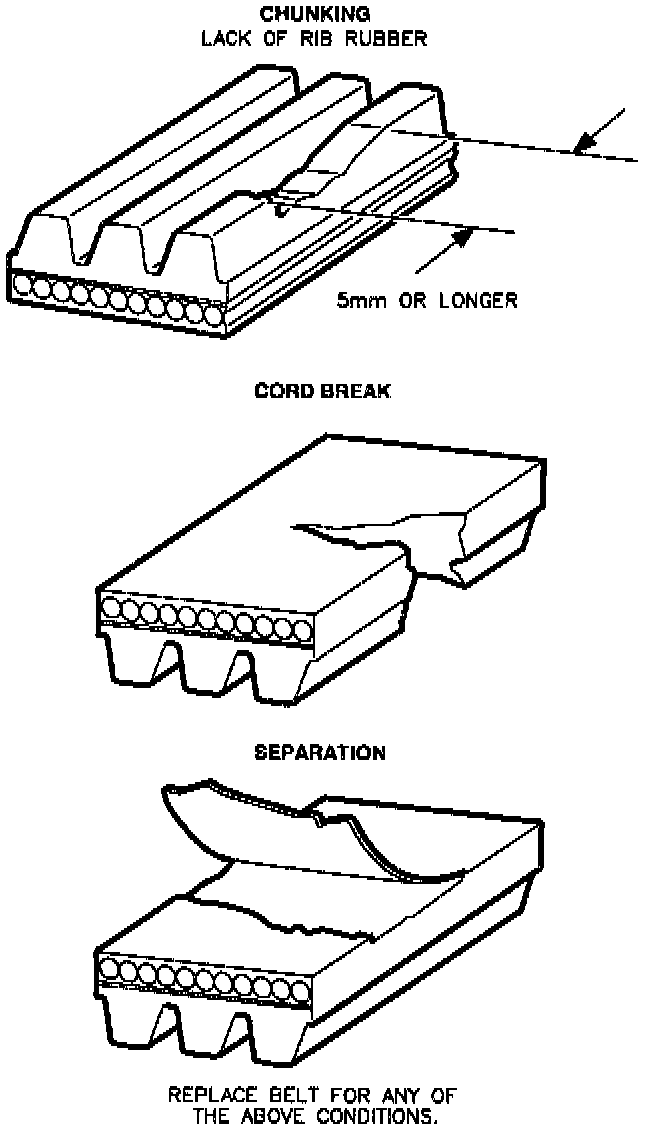 CHUNKING
LACK OF RIB RUBBER

5mm OR LONGER

CORD BREAK

SEPARATION

REPLACE BELT FOR ANY OF THE ABOVE CONDITIONS.