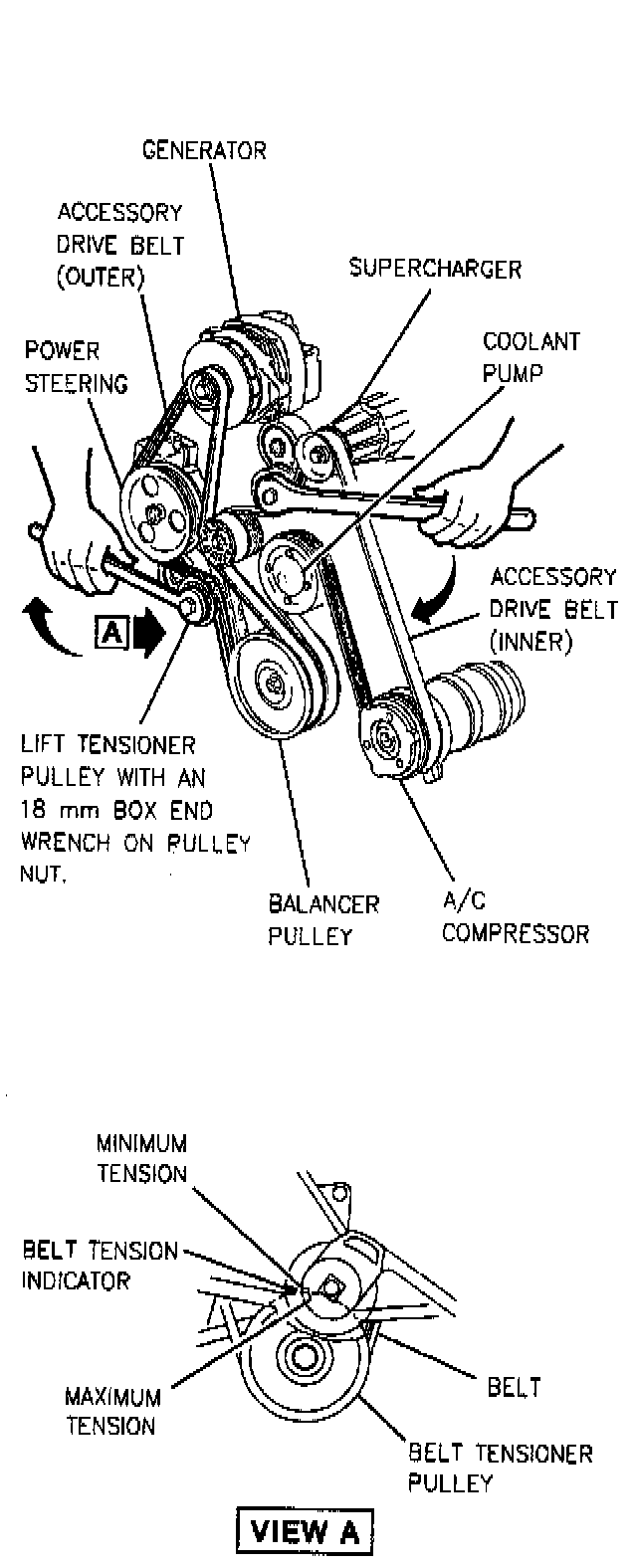 GENERATOR

ACCESSORY DRIVE BELT (OUTER)

SUPERCHARGER

POWER STEERING

COOLANT PUMP

ACCESSORY DRIVE BELT (INNER)

A

LIFT TENSIONER PULLEY WITH AN 18 mm BOX END WRENCH ON PULLEY NUT.

BALANCER PULLEY

A/C COMPRESSOR

MINIMUM TENSION

BELT TENSION INDICATOR

MAXIMUM TENSION

BELT

BELT TENSIONER PULLEY

VIEW A