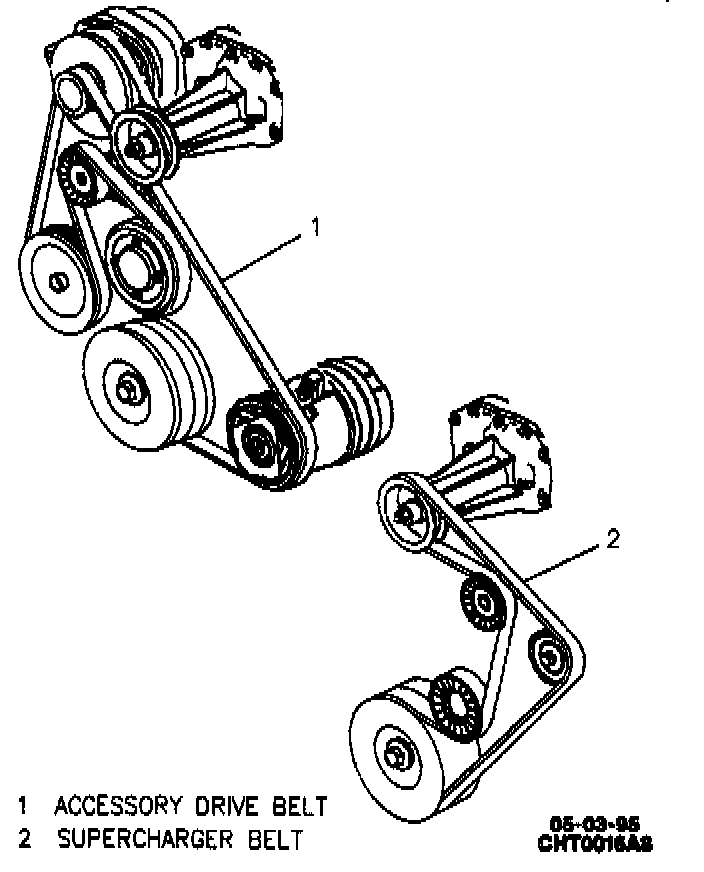 1

2

1 ACCESSORY DRIVE BELT
2 SUPERCHARGER BELT

05-03-95
CHT0016A8