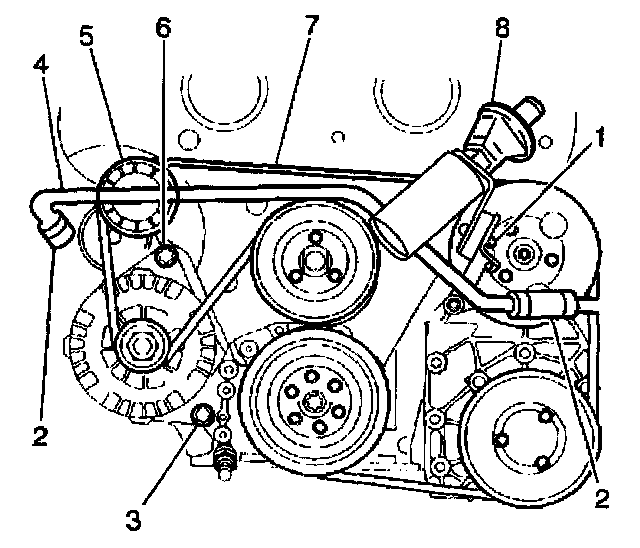 5
6
7
8
4
1
2
3
2