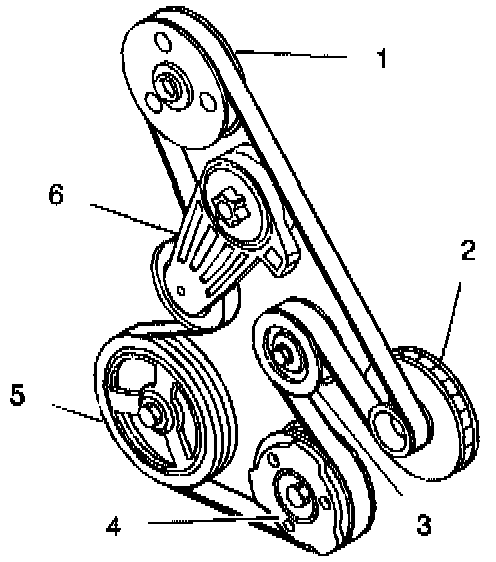 1
6
2
5
4
3