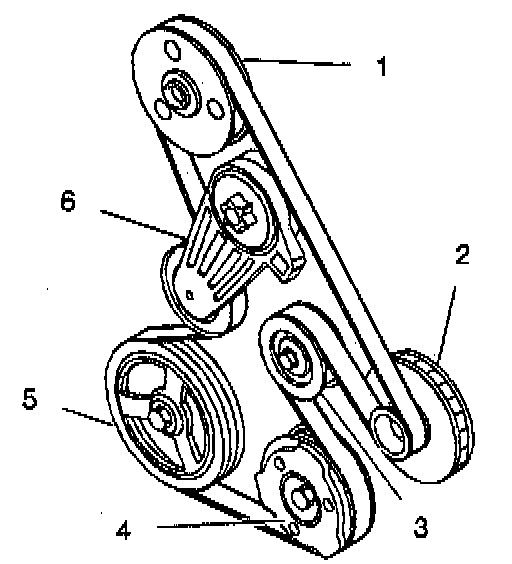 1
6
2
5
4
3