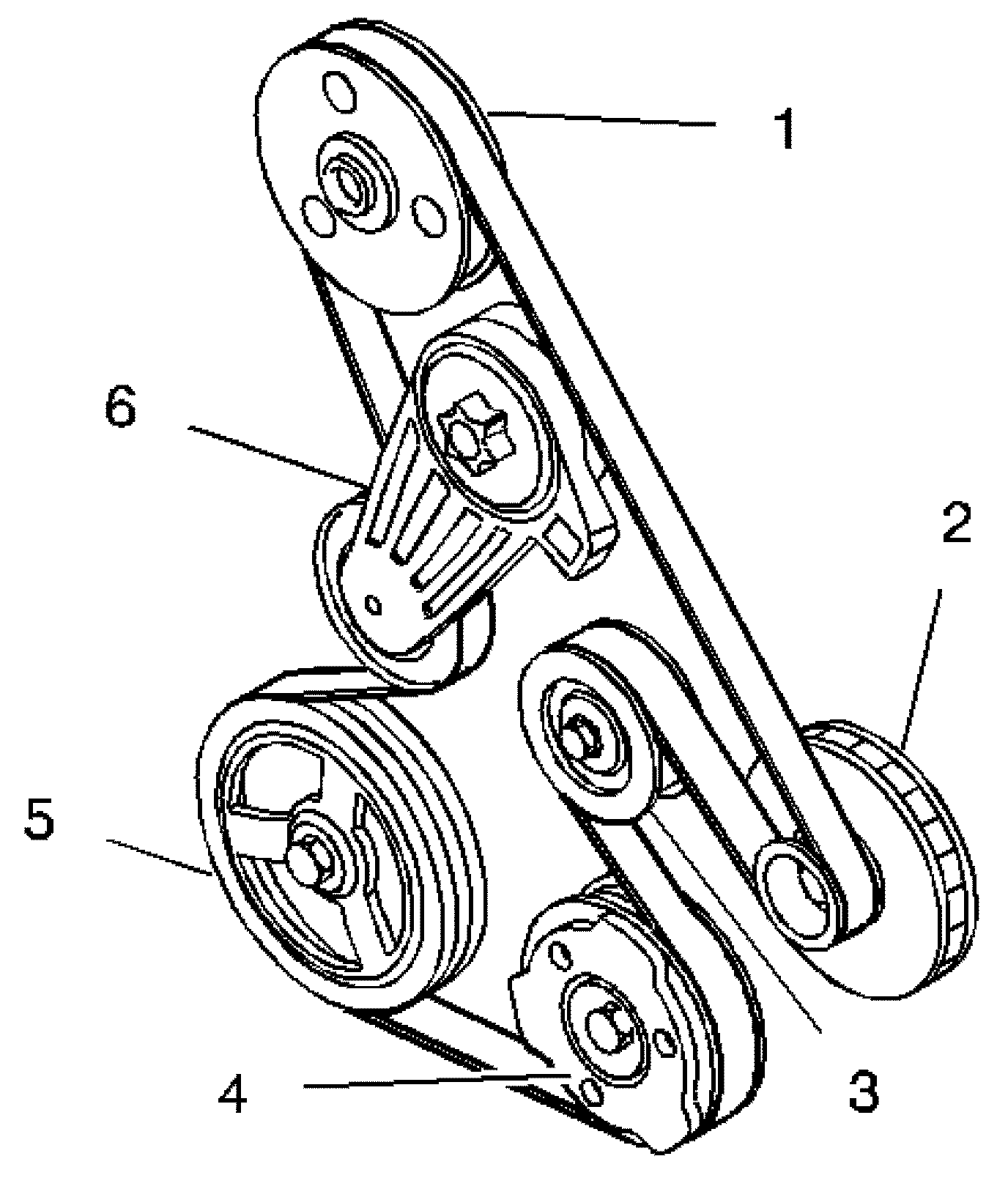 1
6
2
5
4
3