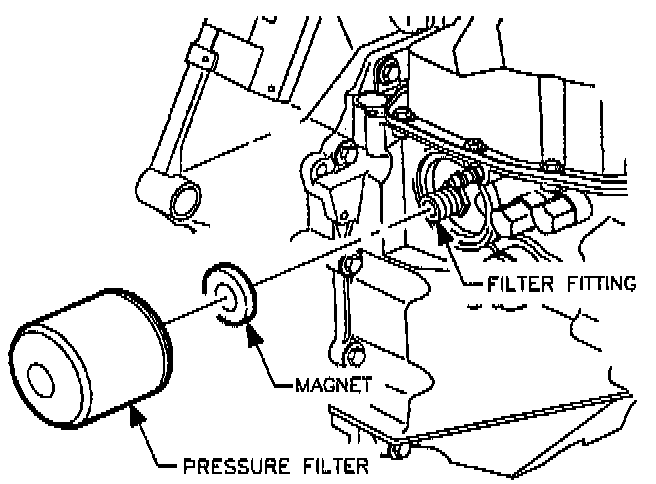 FILTER FITTING

MAGNET

PRESSURE FILTER