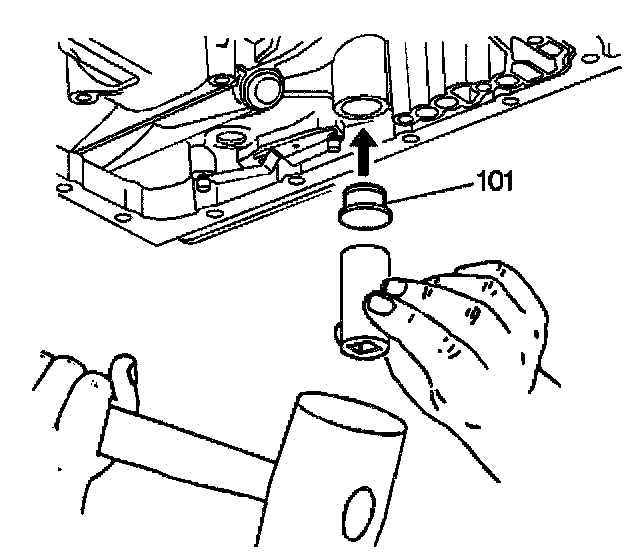 101