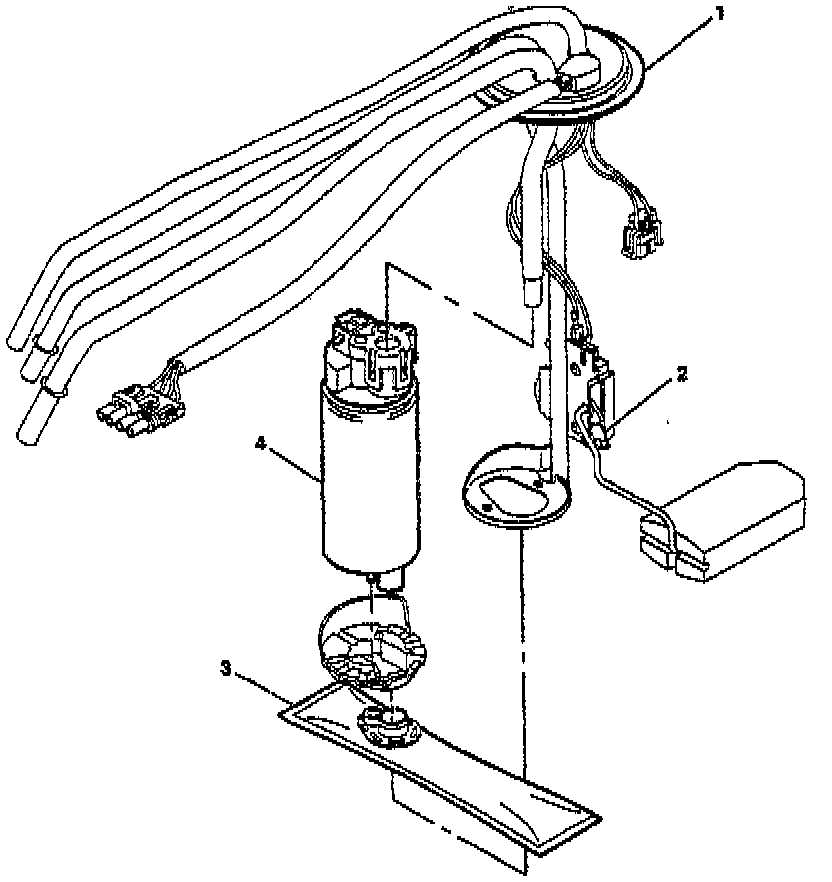 1
2
4
3