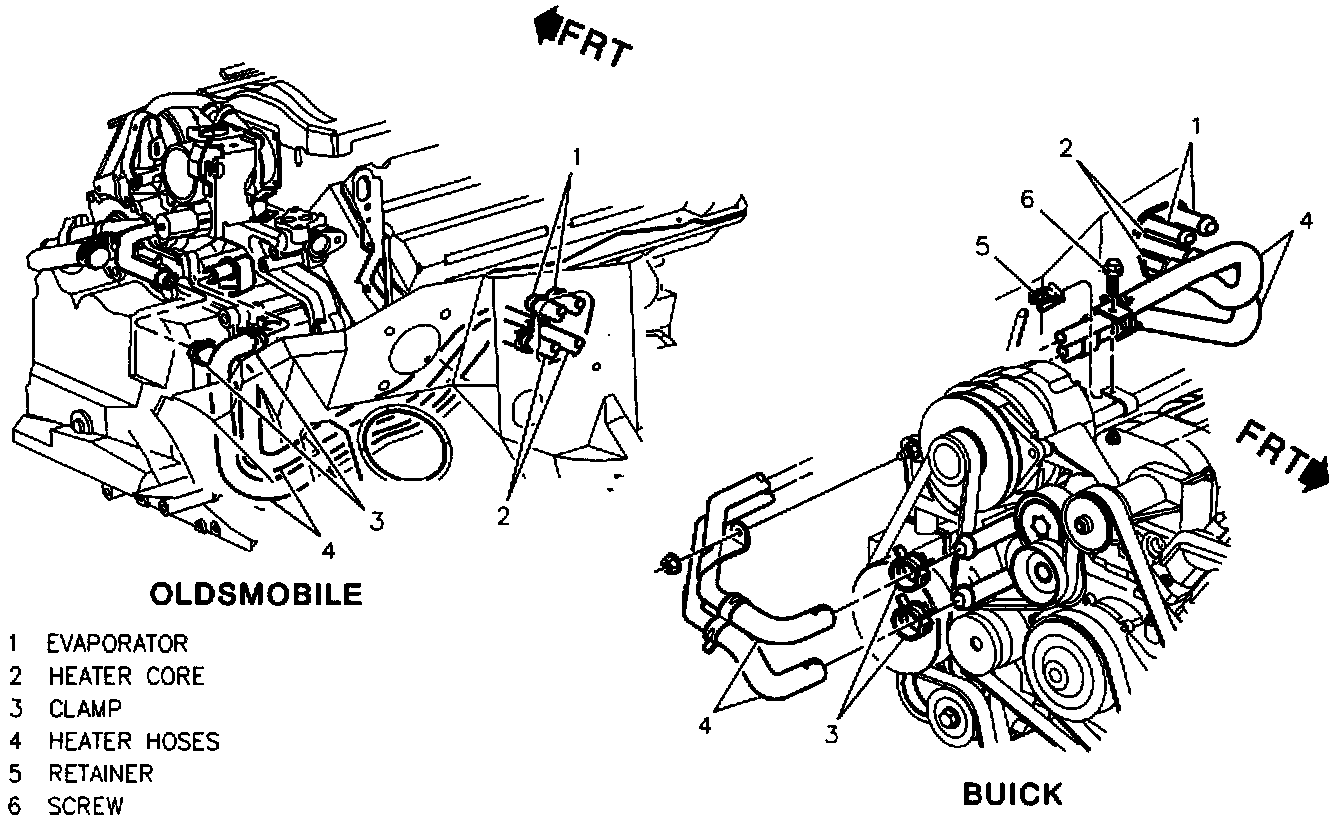 FRT

1

2

3

4

OLDSMOBILE

1 EVAPORATOR
2 HEATER CORE
3 CLAMP
4 HEATER HOSES
5 RETAINER
6 SCREW

1
2
6
5
4

FRT

4
3

BUICK