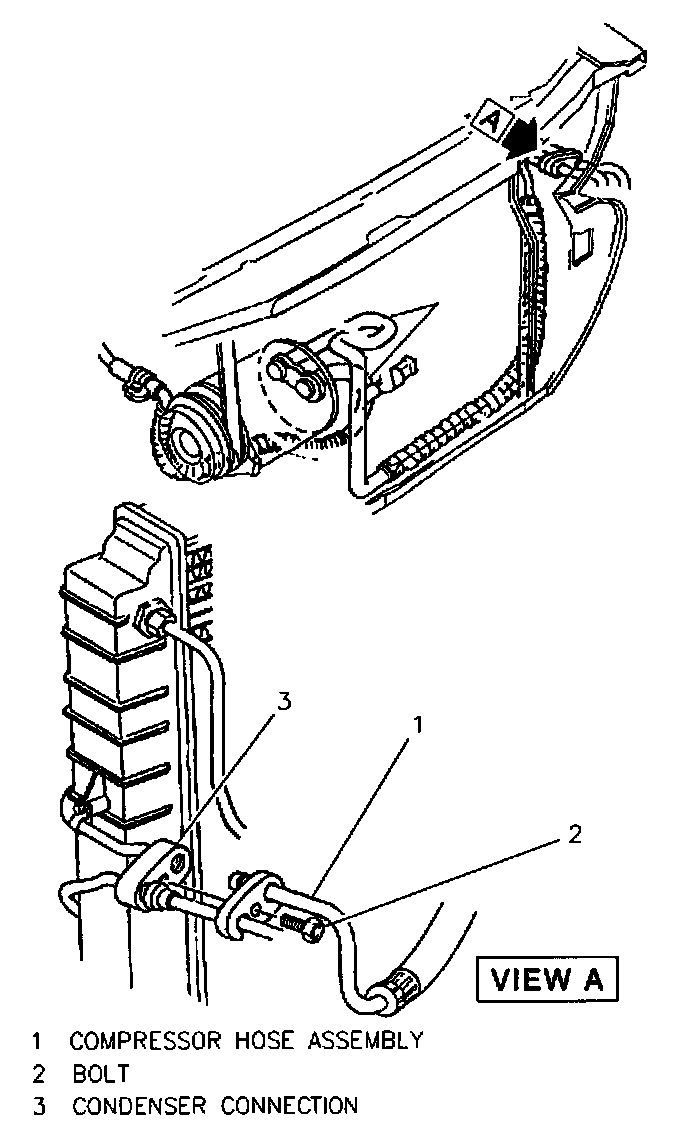 A

3

1

2

VIEW A

1 COMPRESSOR HOSE ASSEMBLY
2 BOLT
3 CONDENSER CONNECTION