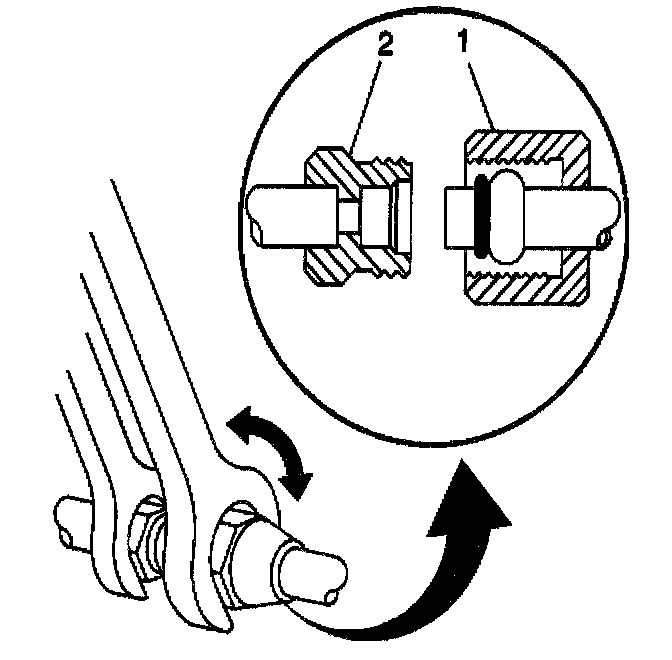 2
1