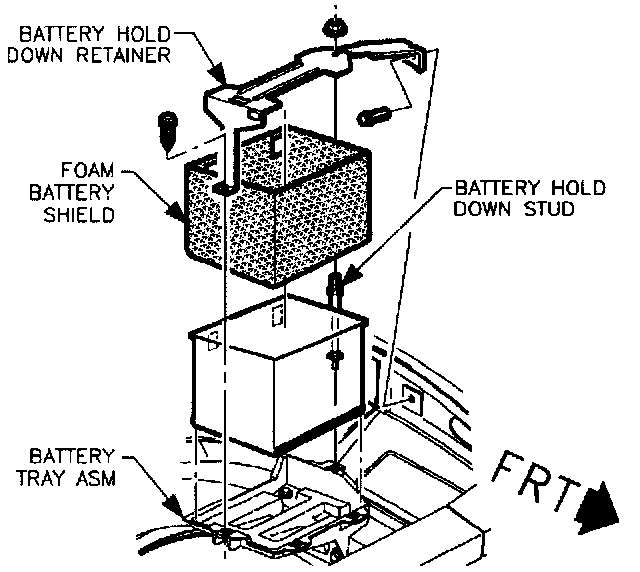 BATTERY HOLD DOWN RETAINER

FOAM BATTERY SHIELD

BATTERY HOLD DOWN STUD

BATTERY TRAY ASM

FRT