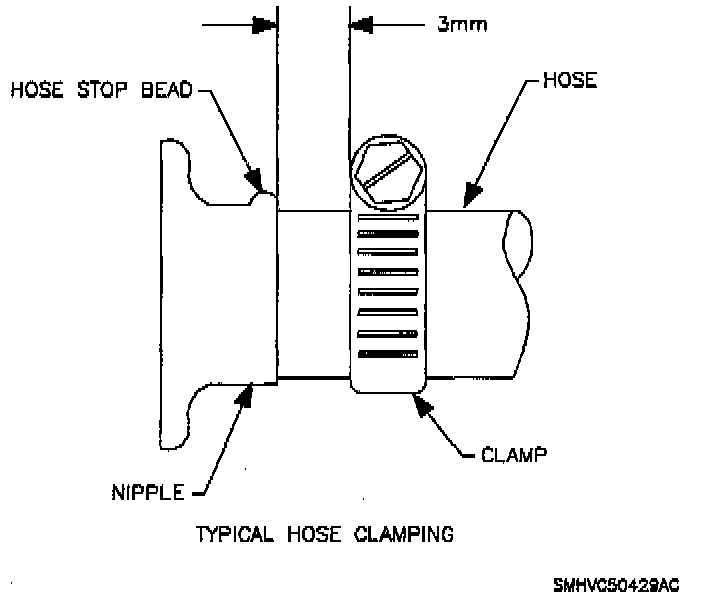 3mm

HOSE STOP BEAD

HOSE

CLAMP

NIPPLE

TYPICAL HOSE CLAMPING

SMHVC50429AC