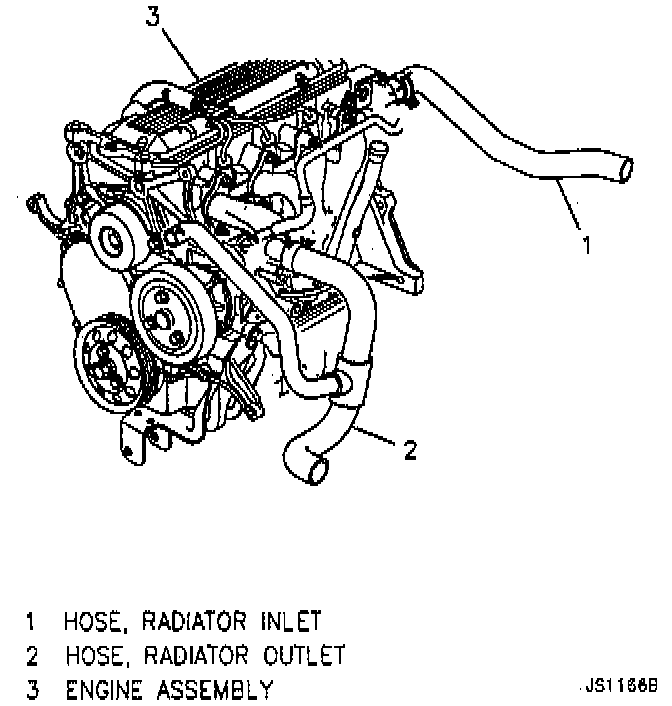 3

1

2

1 HOSE, RADIATOR INLET
2 HOSE, RADIATOR OUTLET
3 ENGINE ASSEMBLY

JS1166B